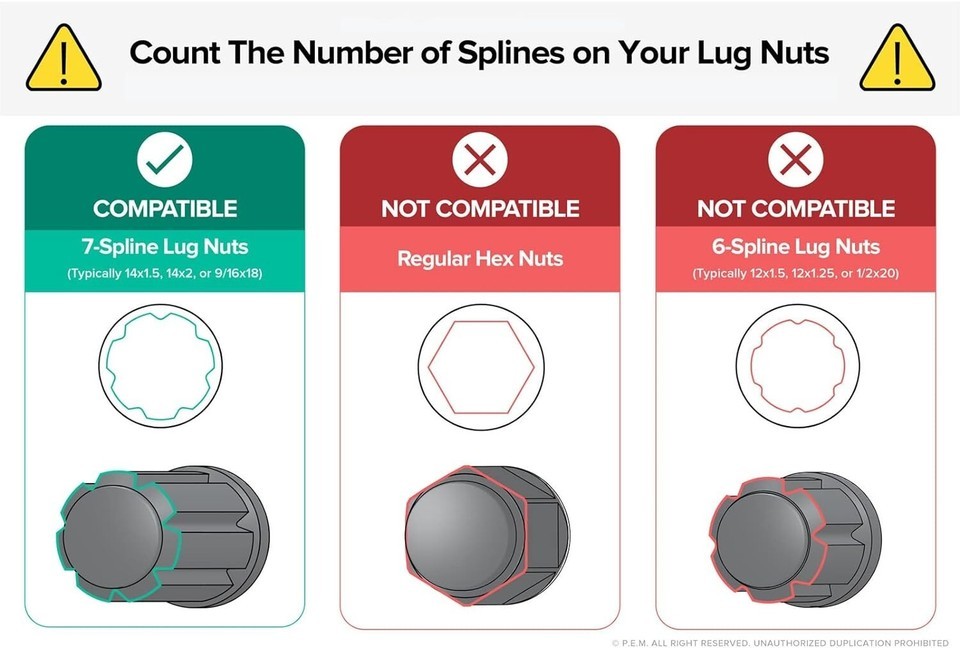 Count The Number of Splines on Your Lug Nuts

COMPATIBLE

7-Spline Lug Nuts

(Typically 14x1.5, 14x2, or 9/16x18)

NOT COMPATIBLE

Regular Hex Nuts

NOT COMPATIBLE

6-Spline Lug Nuts

(Typically 12x1.5, 12x1.25, or 1/2x20)

© P.E.M. ALL RIGHT RESERVED. UNAUTHORIZED DUPLICATION PROHIBITED