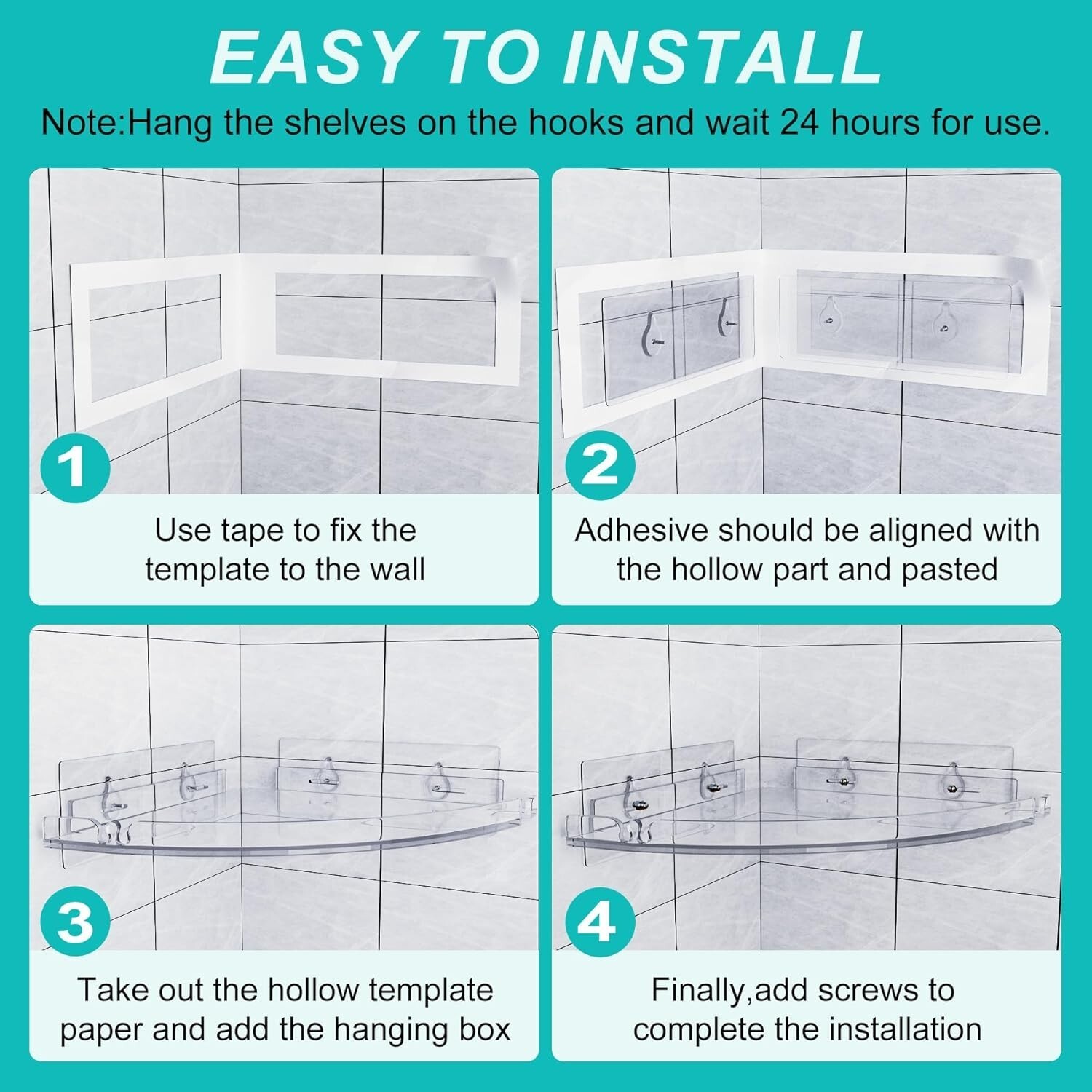 EASY TO INSTALL

Note:Hang the shelves on the hooks and wait 24 hours for use.

1

Use tape to fix the template to the wall

2

Adhesive should be aligned with the hollow part and pasted

3

Take out the hollow template paper and add the hanging box

4

Finally,add screws to complete the installation