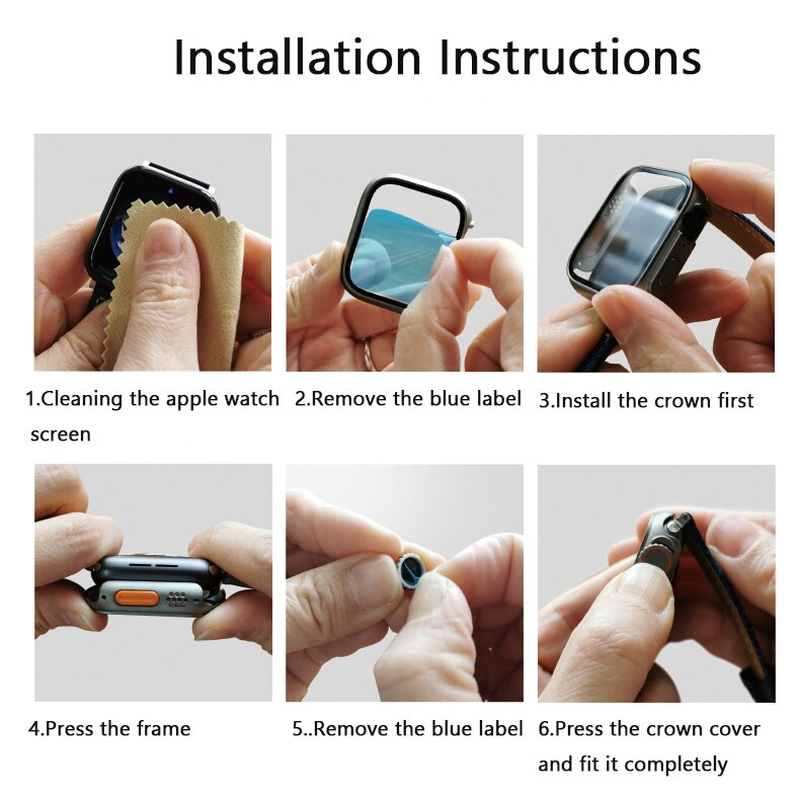 Installation Instructions

1.Cleaning the apple watch screen

2.Remove the blue label

3.Install the crown first

4.Press the frame

5..Remove the blue label

6.Press the crown cover and fit it completely