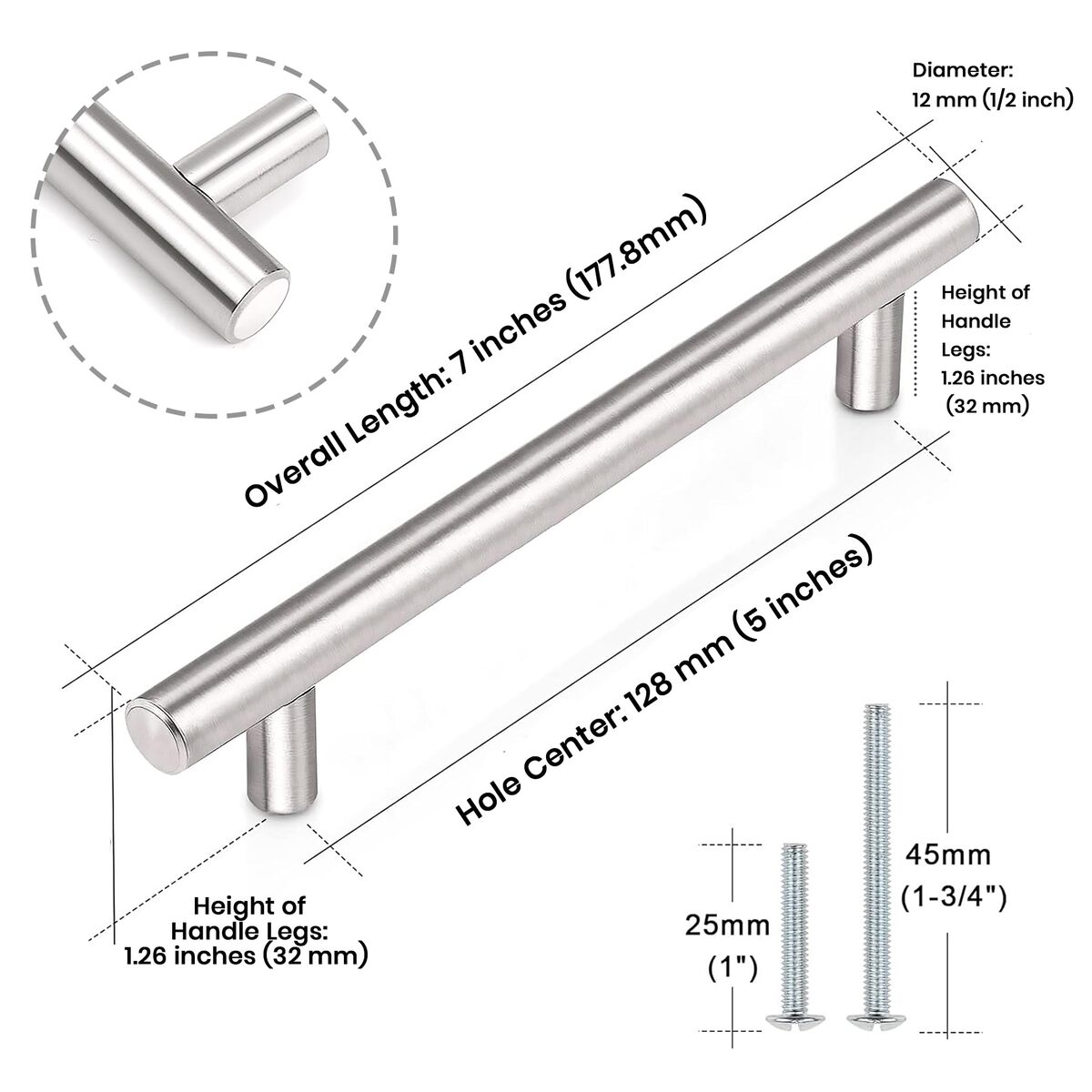 Diameter:
12 mm (1/2 inch)

Overall Length: 7 inches (177.8mm)

Height of Handle Legs: 1.26 inches (32 mm)

Hole Center: 128 mm (5 inches)

Height of Handle Legs: 1.26 inches (32 mm)

25mm (1")

45mm (1-3/4")