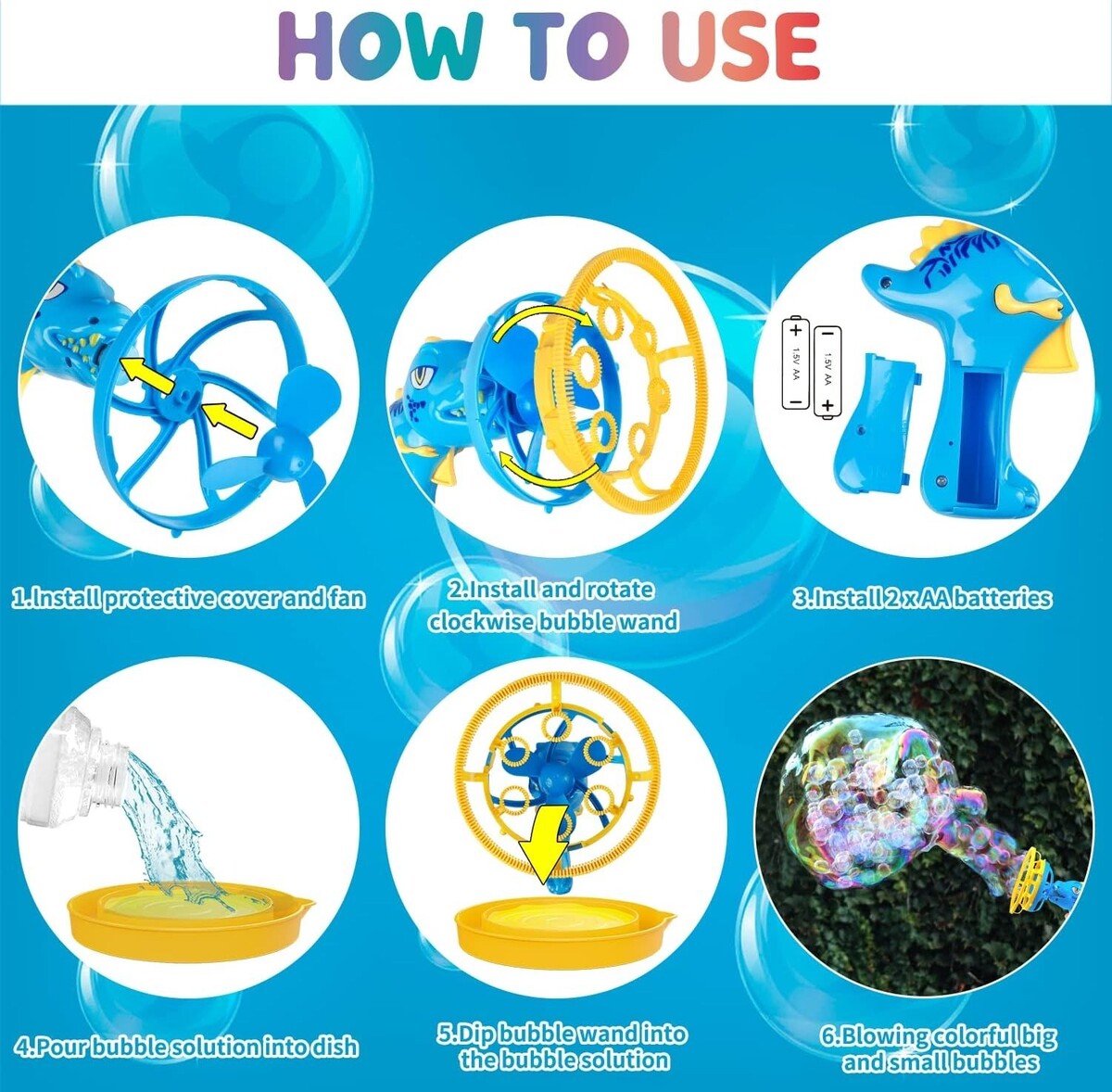 HOW TO USE

+ 1.5V AA −

− 1.5V AA +

1.Install protective cover and fan

2.Install and rotate clockwise bubble wand

3.Install 2 x AA batteries

4.Pour bubble solution into dish

5.Dip bubble wand into the bubble solution

6.Blowing colorful big and small bubbles