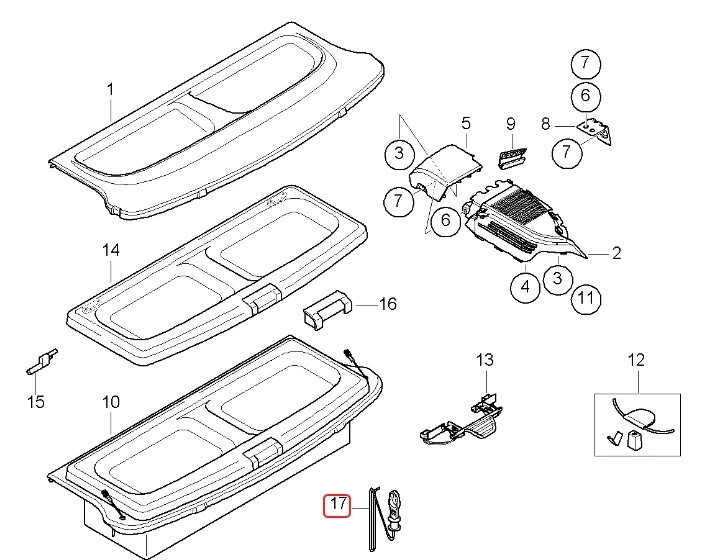 1
7
6
8
7
3
5
9
7
6
2
4
3
11
14
16
15
10
13
12
17