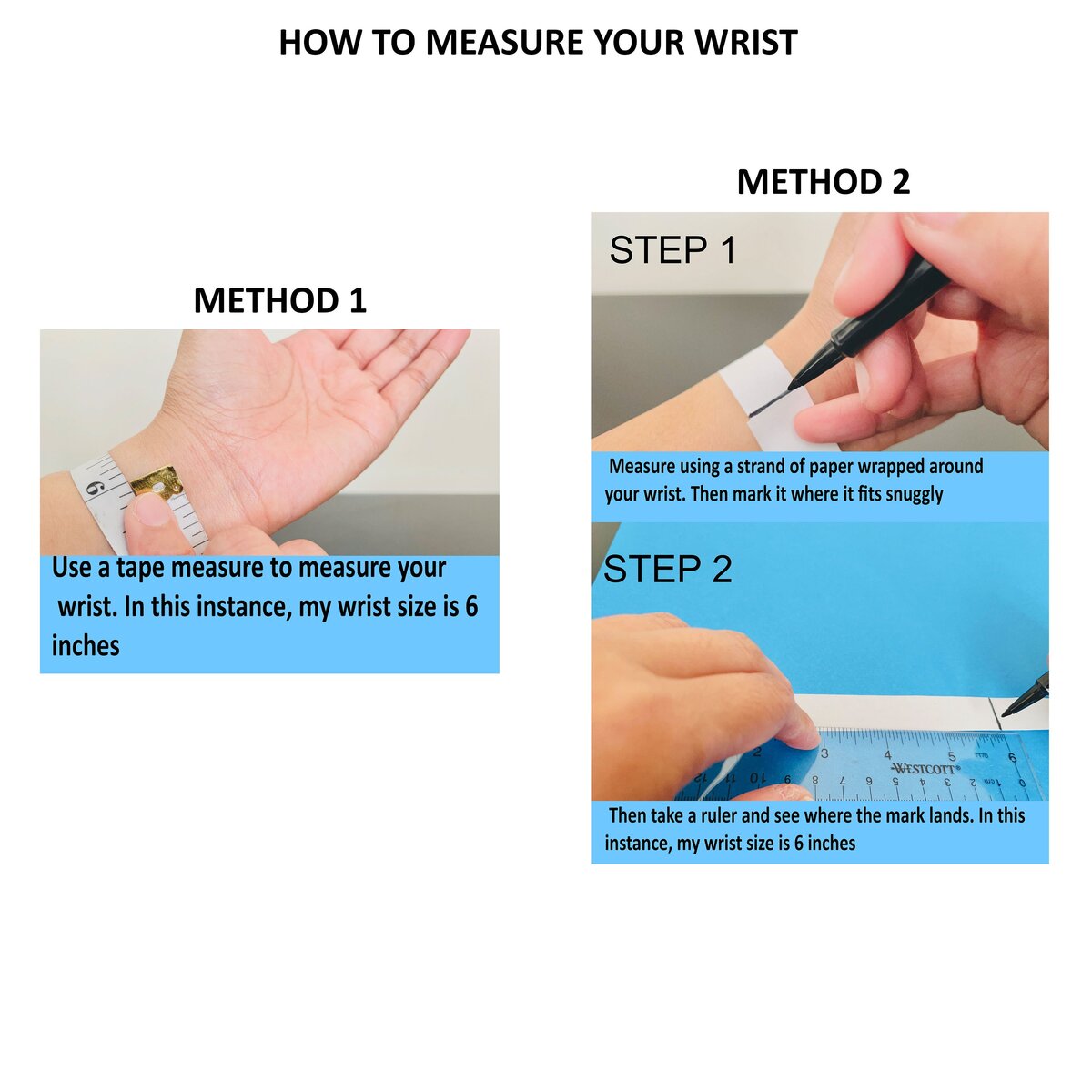 HOW TO MEASURE YOUR WRIST

METHOD 1

6

Use a tape measure to measure your wrist. In this instance, my wrist size is 6 inches

METHOD 2

STEP 1

Measure using a strand of paper wrapped around your wrist. Then mark it where it fits snuggly

STEP 2

2 3 4 5 6
WESTCOTT®
12 11 10 9 8 7 6 5 4 3 2 1cm 0

Then take a ruler and see where the mark lands. In this instance, my wrist size is 6 inches