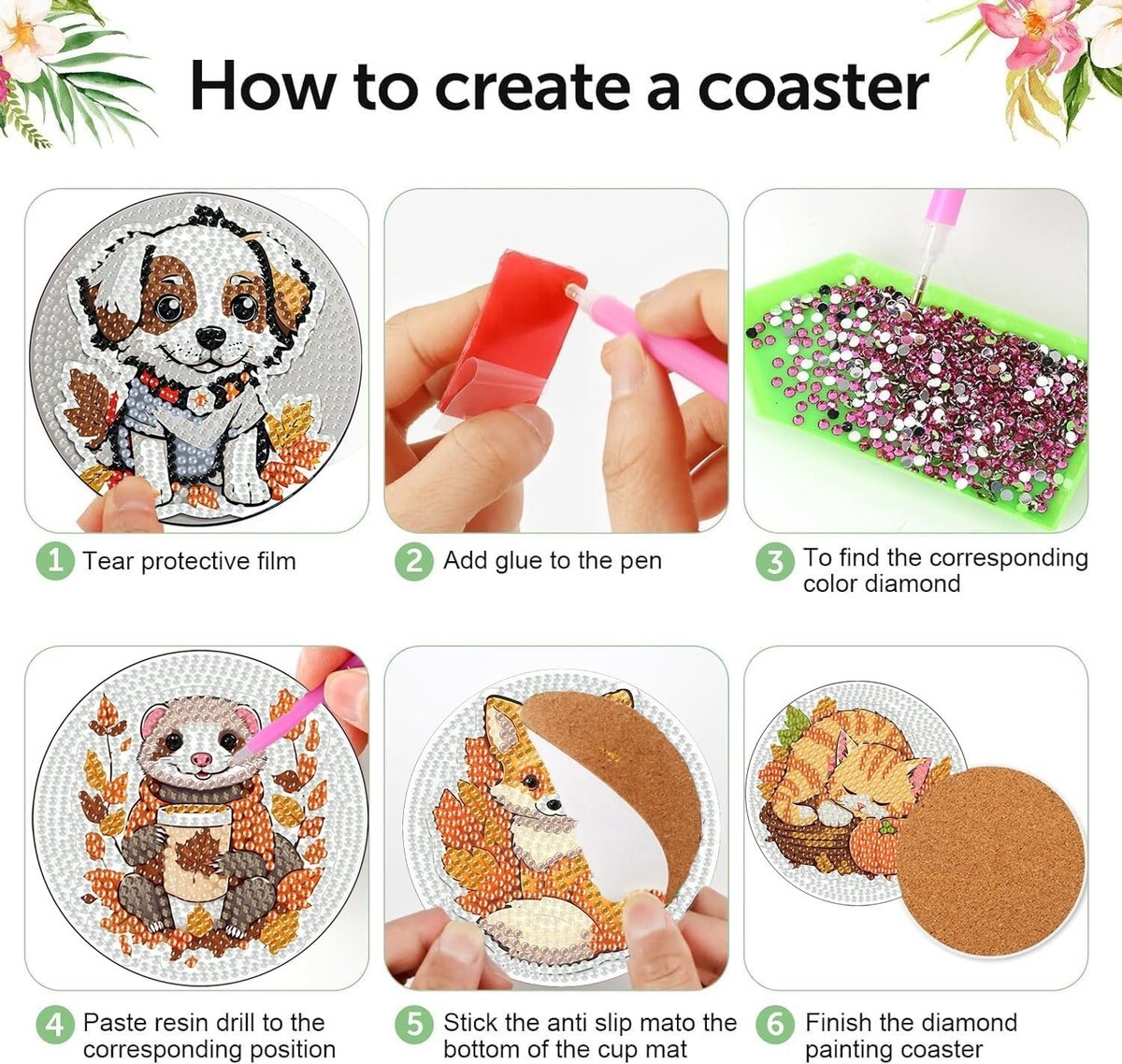 How to create a coaster

1 Tear protective film

2 Add glue to the pen

3 To find the corresponding color diamond

4 Paste resin drill to the corresponding position

5 Stick the anti slip mato the bottom of the cup mat

6 Finish the diamond painting coaster