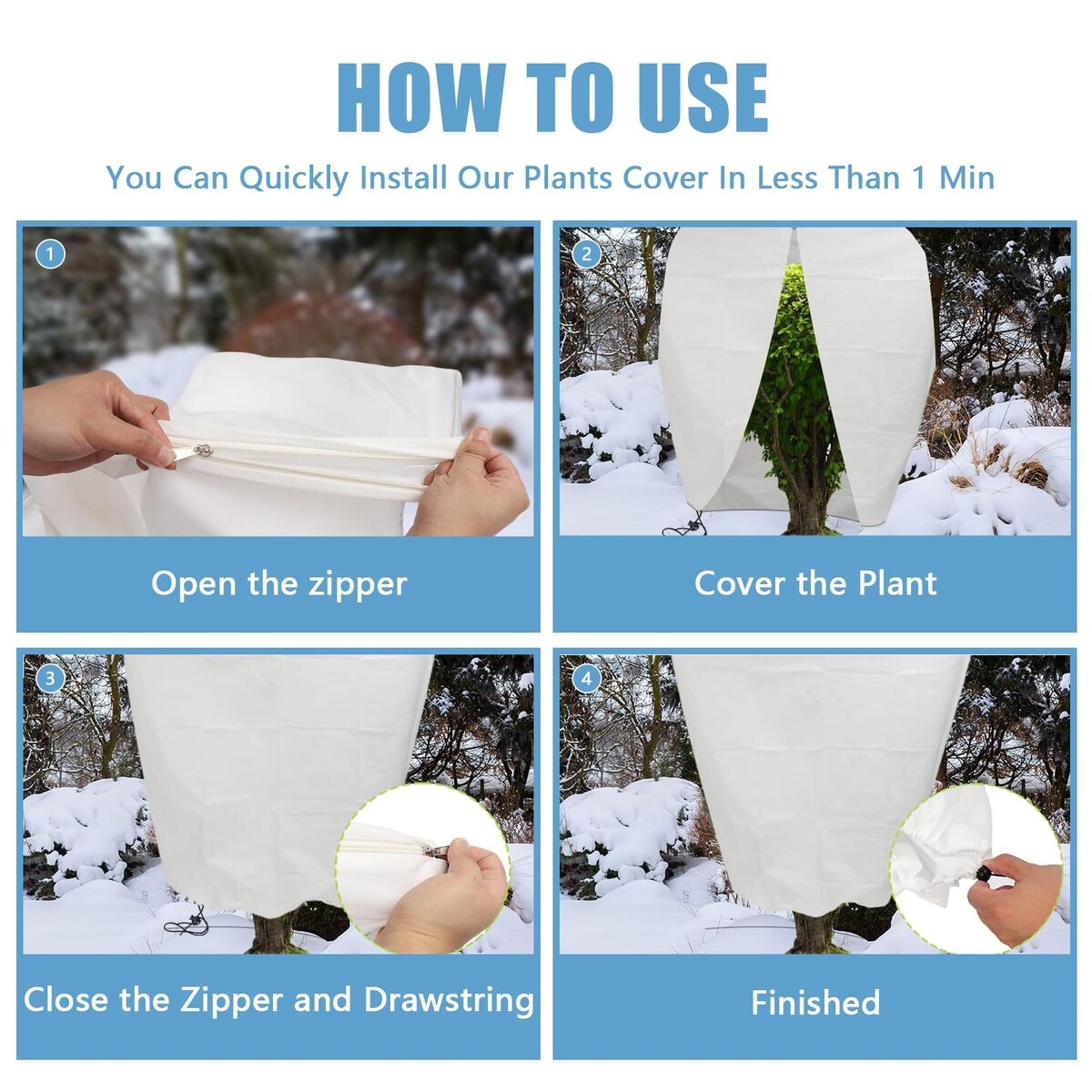 HOW TO USE

You Can Quickly Install Our Plants Cover In Less Than 1 Min

1

Open the zipper

2

Cover the Plant

3

Close the Zipper and Drawstring

4

Finished