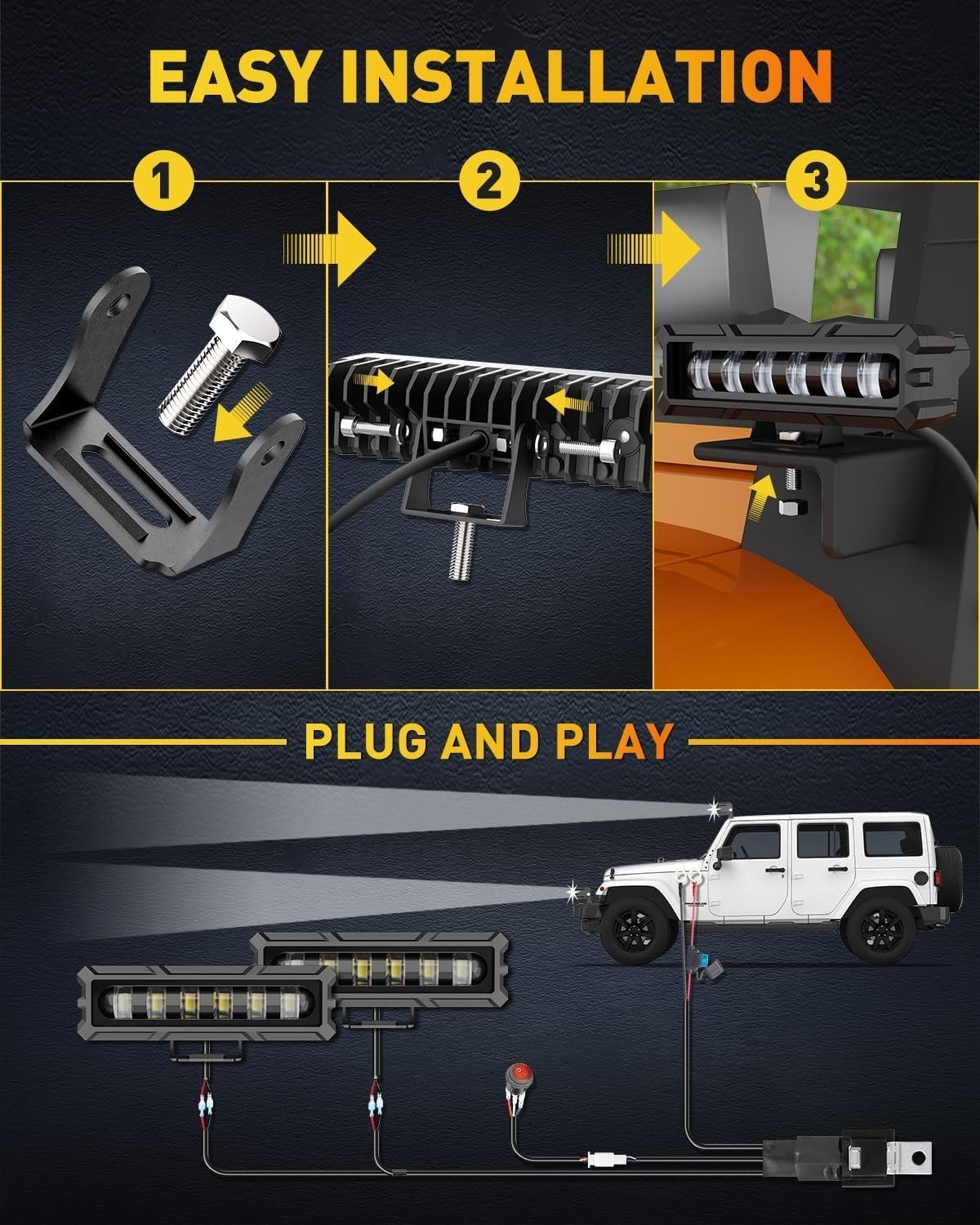 EASY INSTALLATION

1

2

3

PLUG AND PLAY