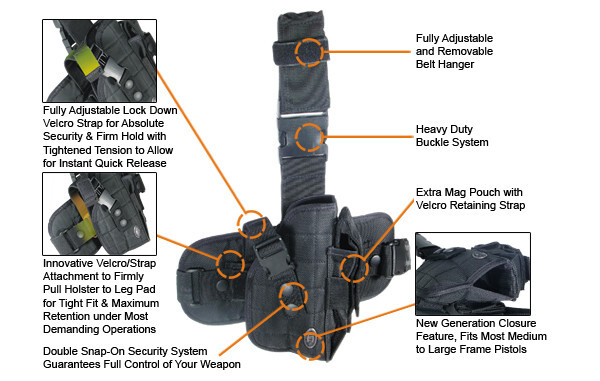 Fully Adjustable Lock Down Velcro Strap for Absolute Security & Firm Hold with Tightened Tension to Allow for Instant Quick Release

Innovative Velcro/Strap Attachment to Firmly Pull Holster to Leg Pad for Tight Fit & Maximum Retention under Most Demanding Operations

Double Snap-On Security System Guarantees Full Control of Your Weapon

Fully Adjustable and Removable Belt Hanger

Heavy Duty Buckle System

Extra Mag Pouch with Velcro Retaining Strap

New Generation Closure Feature, Fits Most Medium to Large Frame Pistols