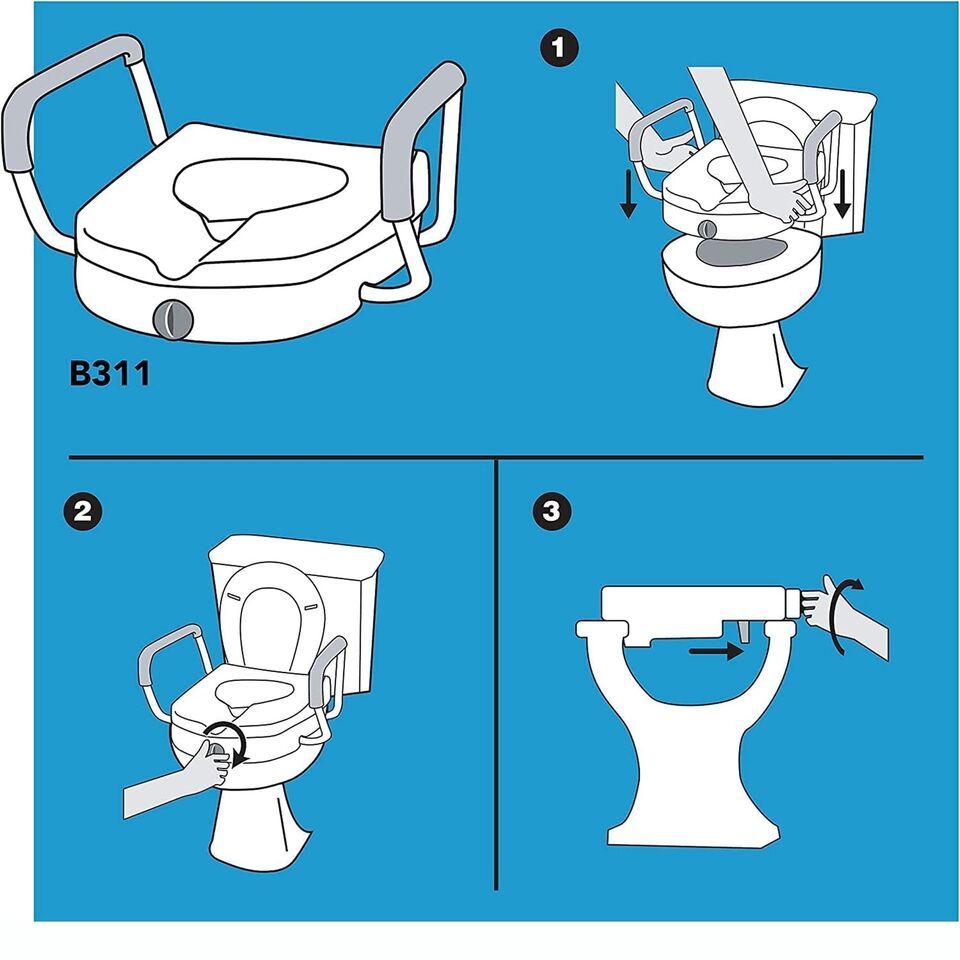 B311

1

2

3