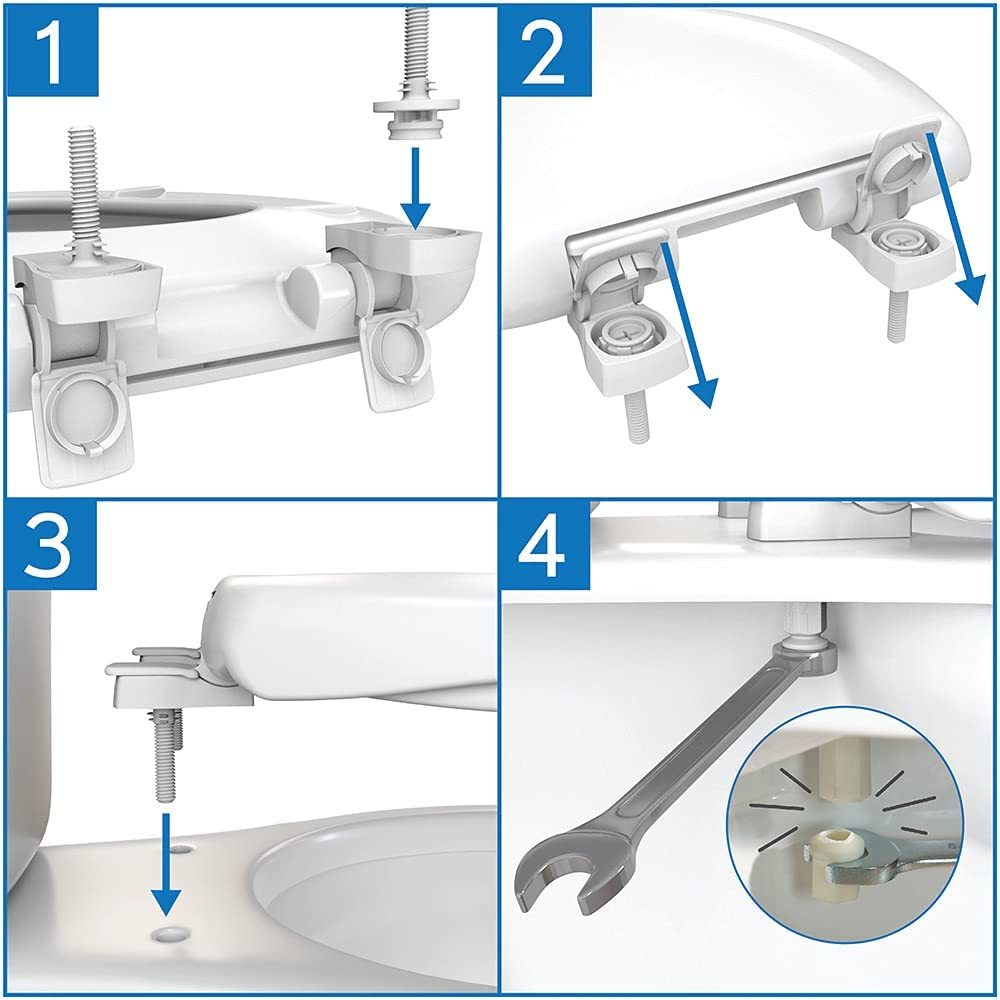 1

2

3

4