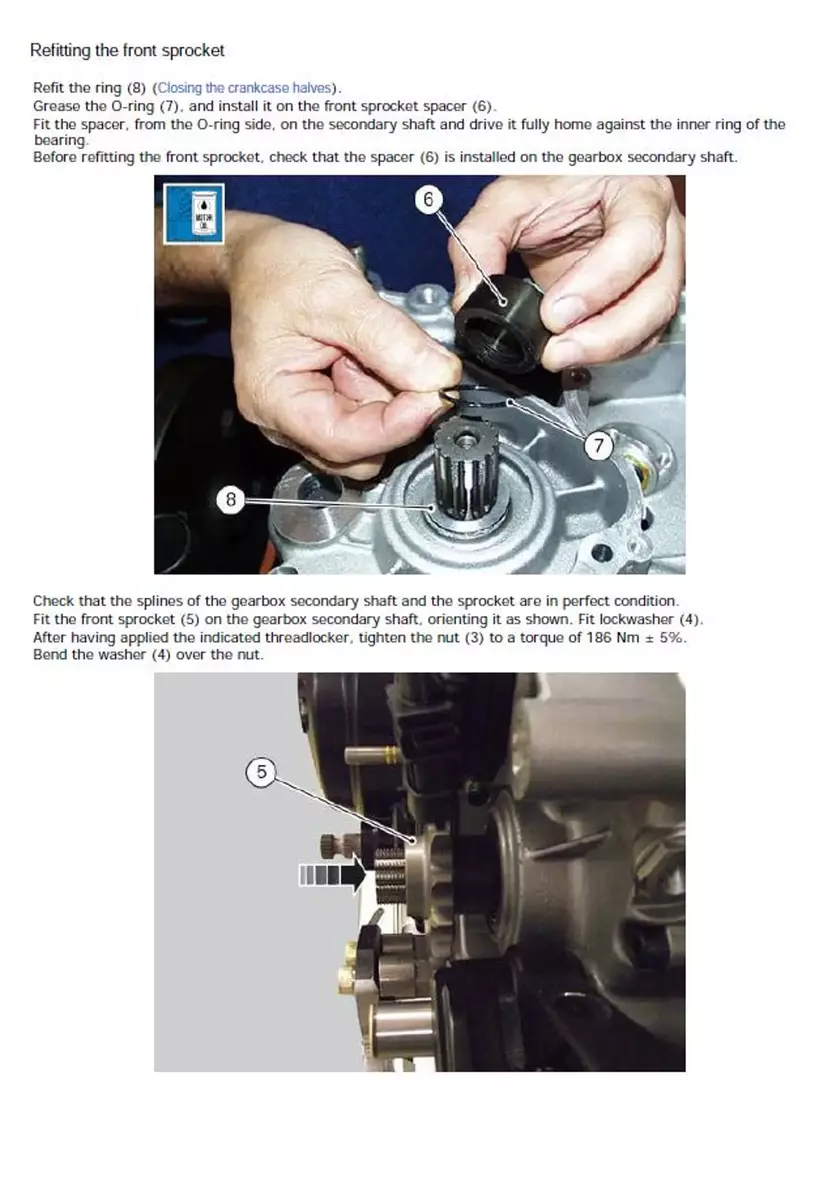 Refitting the front sprocket

Refit the ring (8) (Closing the crankcase halves).
Grease the O-ring (7), and install it on the front sprocket spacer (6).
Fit the spacer, from the O-ring side, on the secondary shaft and drive it fully home against the inner ring of the bearing.
Before refitting the front sprocket, check that the spacer (6) is installed on the gearbox secondary shaft.

MOTOR OIL

6

7

8

Check that the splines of the gearbox secondary shaft and the sprocket are in perfect condition.
Fit the front sprocket (5) on the gearbox secondary shaft, orienting it as shown. Fit lockwasher (4).
After having applied the indicated threadlocker, tighten the nut (3) to a torque of 186 Nm ± 5%.
Bend the washer (4) over the nut.

5