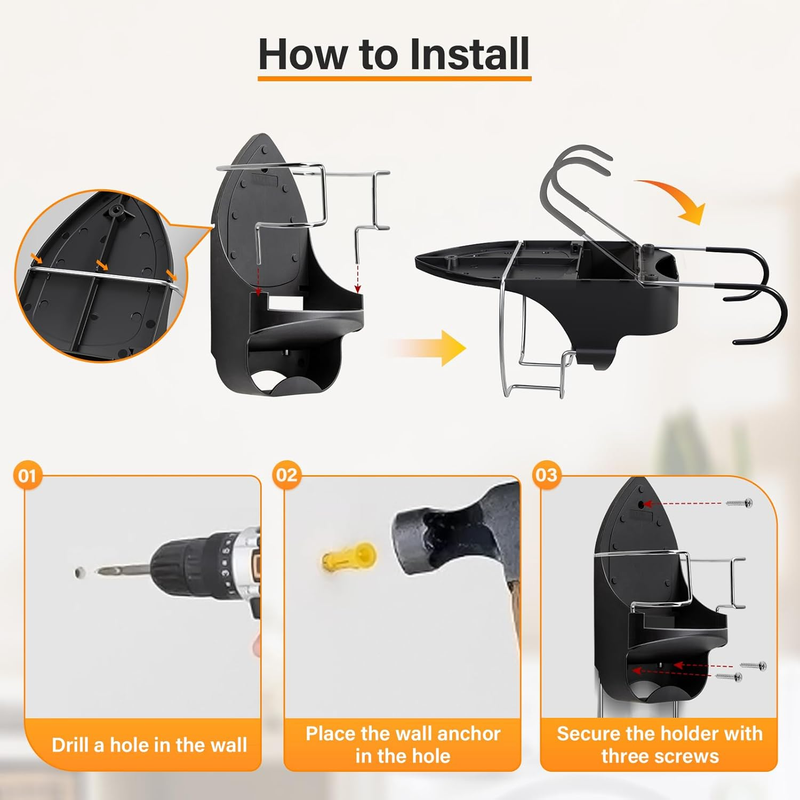 How to Install

01

Drill a hole in the wall

02

Place the wall anchor in the hole

03

Secure the holder with three screws