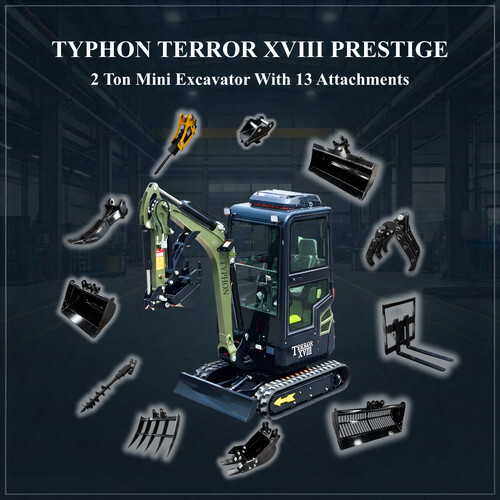 TYPHON TERROR XVIII PRESTIGE

2 Ton Mini Excavator With 13 Attachments

TYPHON

TERROR XVIII