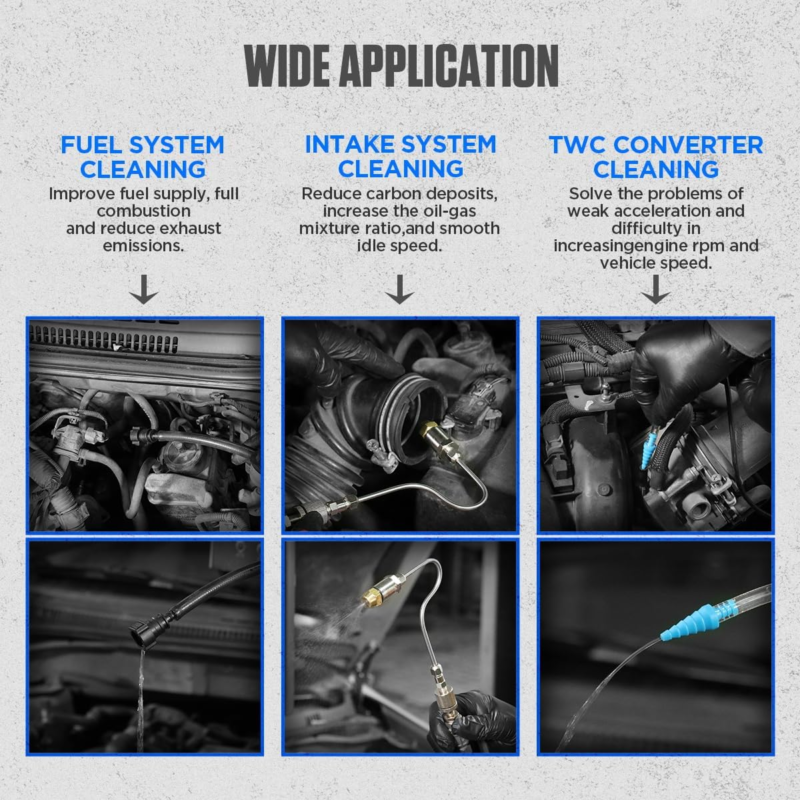 WIDE APPLICATION

FUEL SYSTEM CLEANING
Improve fuel supply, full combustion and reduce exhaust emissions.

INTAKE SYSTEM CLEANING
Reduce carbon deposits, increase the oil-gas mixture ratio,and smooth idle speed.

TWC CONVERTER CLEANING
Solve the problems of weak acceleration and difficulty in increasingengine rpm and vehicle speed.