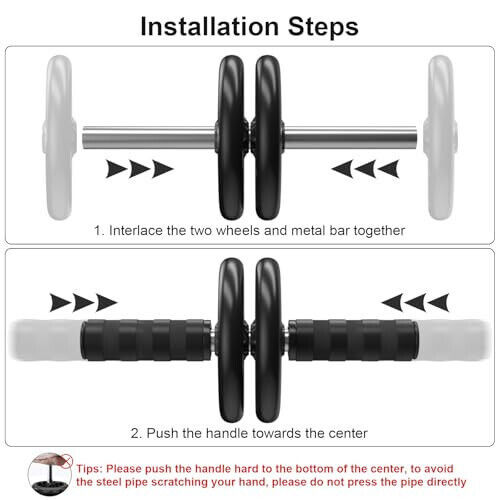 Installation Steps

1. Interlace the two wheels and metal bar together

2. Push the handle towards the center

Tips: Please push the handle hard to the bottom of the center, to avoid the steel pipe scratching your hand, please do not press the pipe directly