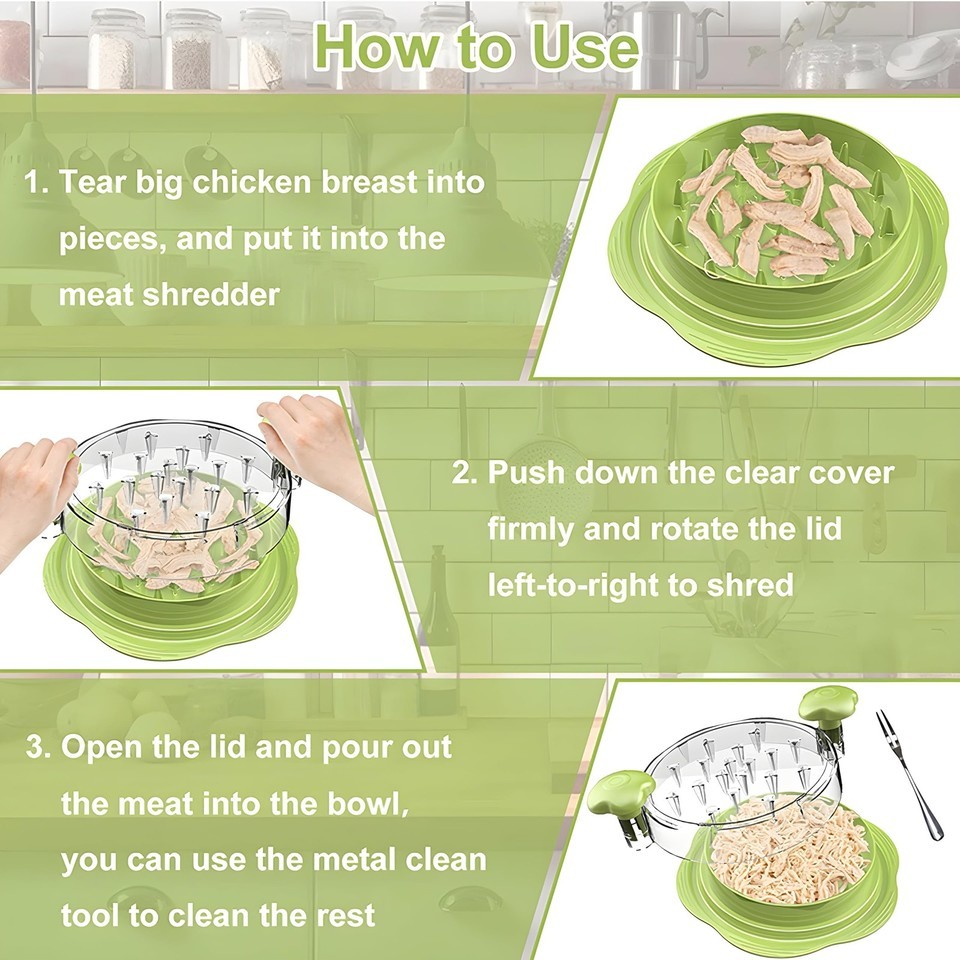 How to Use

1. Tear big chicken breast into pieces, and put it into the meat shredder

2. Push down the clear cover firmly and rotate the lid left-to-right to shred

3. Open the lid and pour out the meat into the bowl, you can use the metal clean tool to clean the rest