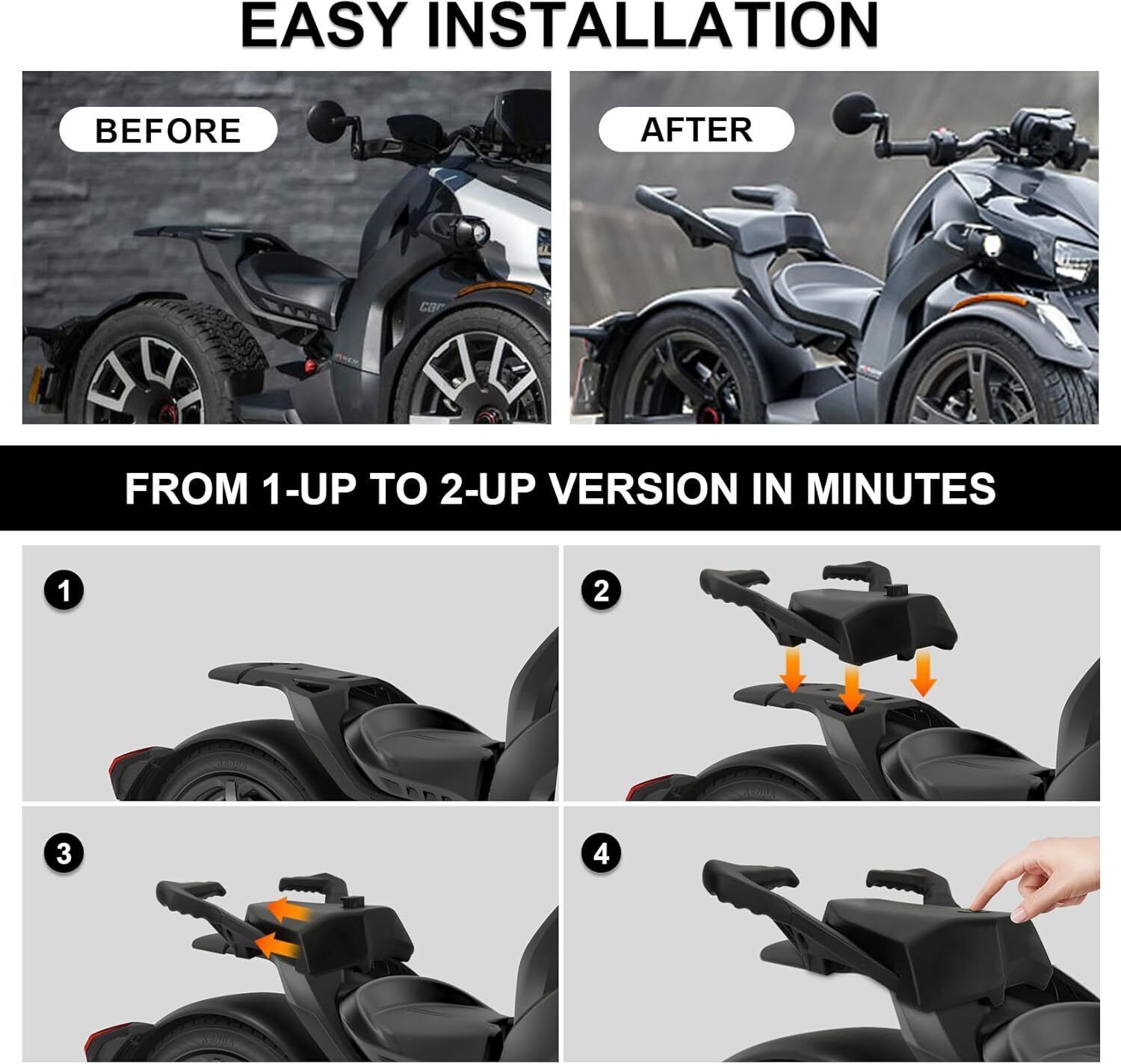 EASY INSTALLATION

BEFORE

AFTER

FROM 1-UP TO 2-UP VERSION IN MINUTES

1

2

3

4