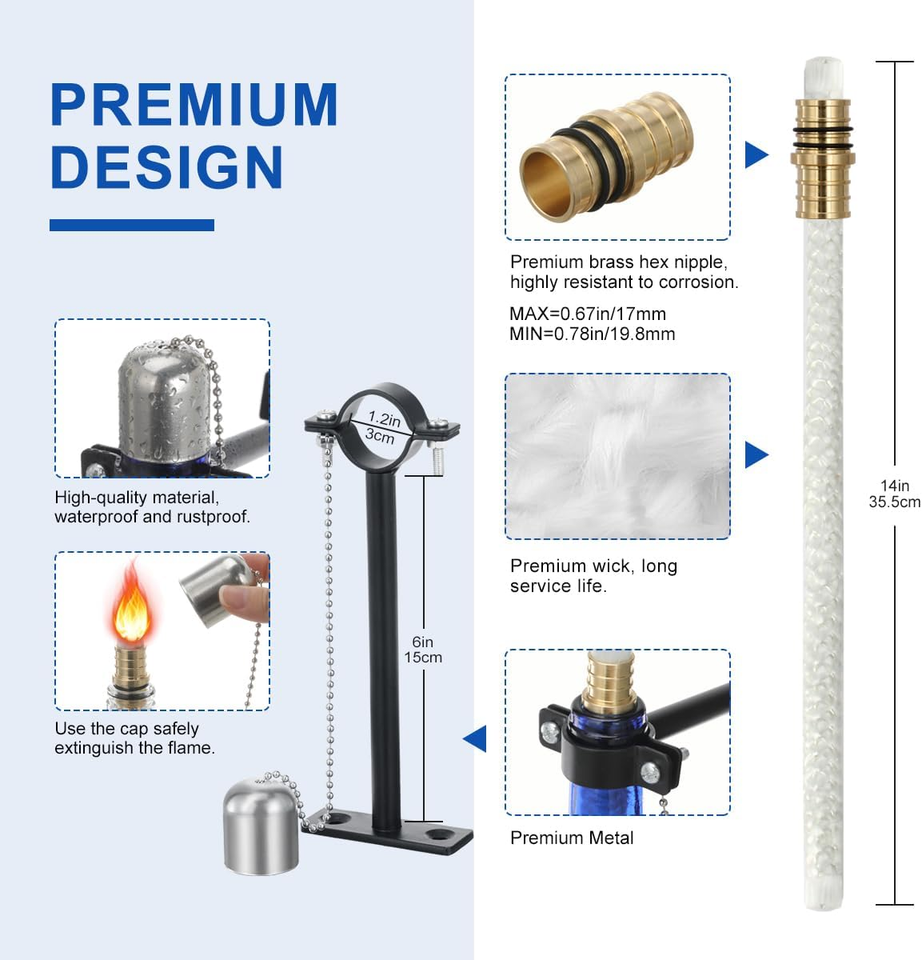 PREMIUM DESIGN

High-quality material, waterproof and rustproof.

Use the cap safely extinguish the flame.

1.2in
3cm

6in
15cm

Premium brass hex nipple, highly resistant to corrosion.

MAX=0.67in/17mm
MIN=0.78in/19.8mm

Premium wick, long service life.

Premium Metal

14in
35.5cm