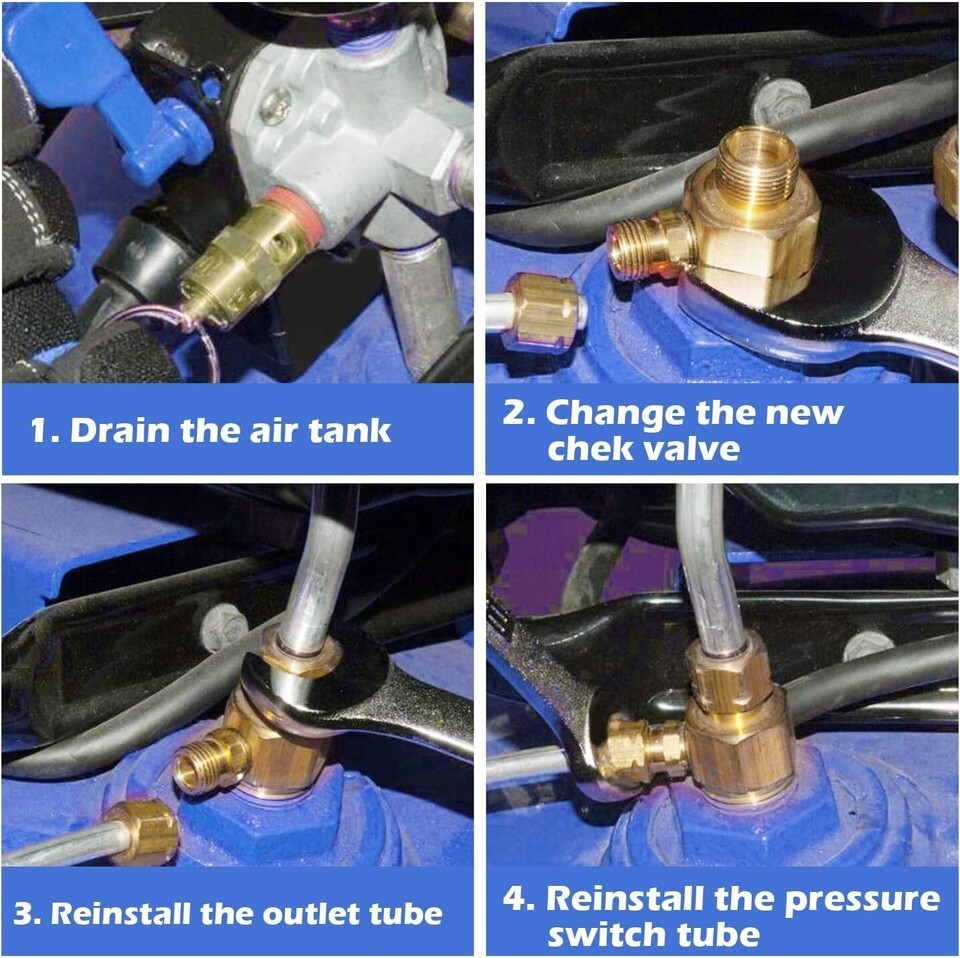 1. Drain the air tank

2. Change the new chek valve

3. Reinstall the outlet tube

4. Reinstall the pressure switch tube