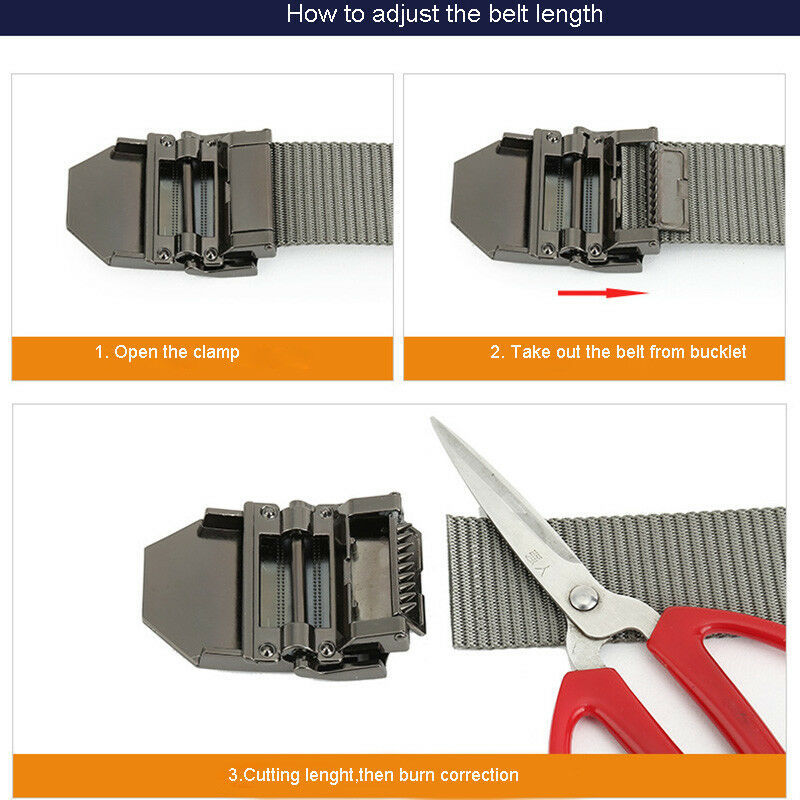 How to adjust the belt length

1. Open the clamp

2. Take out the belt from bucklet

3.Cutting lenght,then burn correction