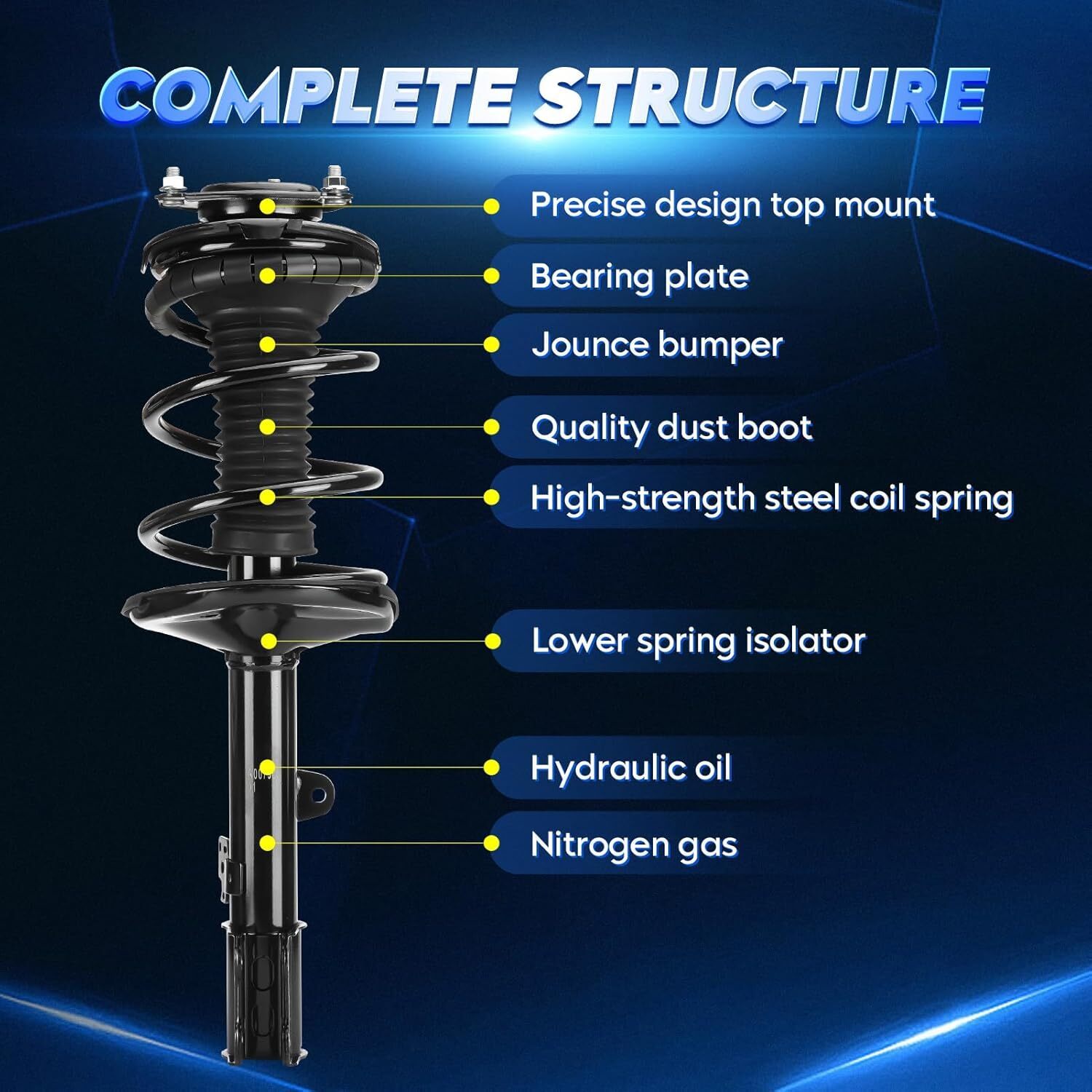 COMPLETE STRUCTURE

Precise design top mount

Bearing plate

Jounce bumper

Quality dust boot

High-strength steel coil spring

Lower spring isolator

Hydraulic oil

Nitrogen gas