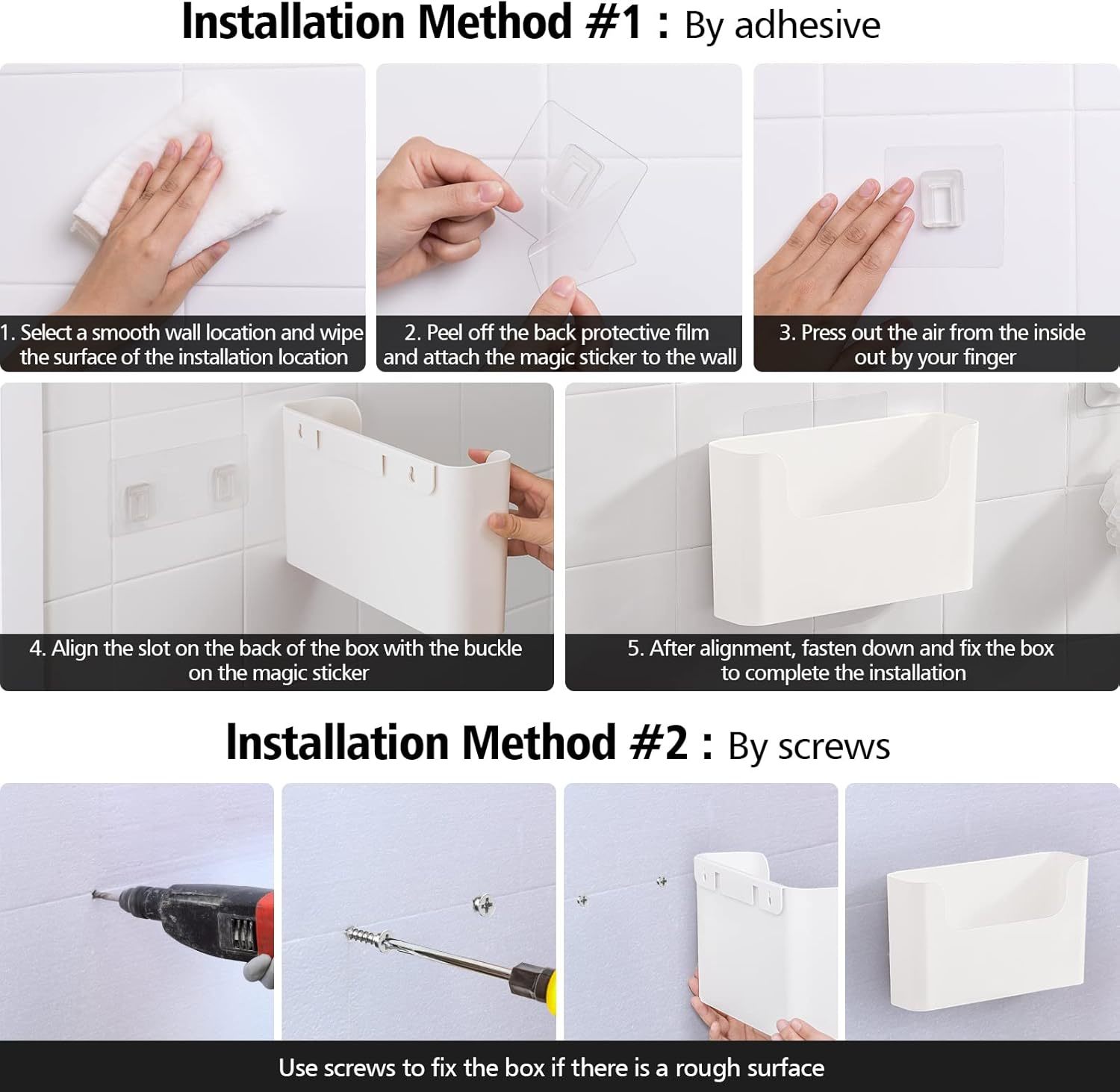 Installation Method #1 : By adhesive

1. Select a smooth wall location and wipe the surface of the installation location

2. Peel off the back protective film and attach the magic sticker to the wall

3. Press out the air from the inside out by your finger

4. Align the slot on the back of the box with the buckle on the magic sticker

5. After alignment, fasten down and fix the box to complete the installation

Installation Method #2 : By screws

Use screws to fix the box if there is a rough surface