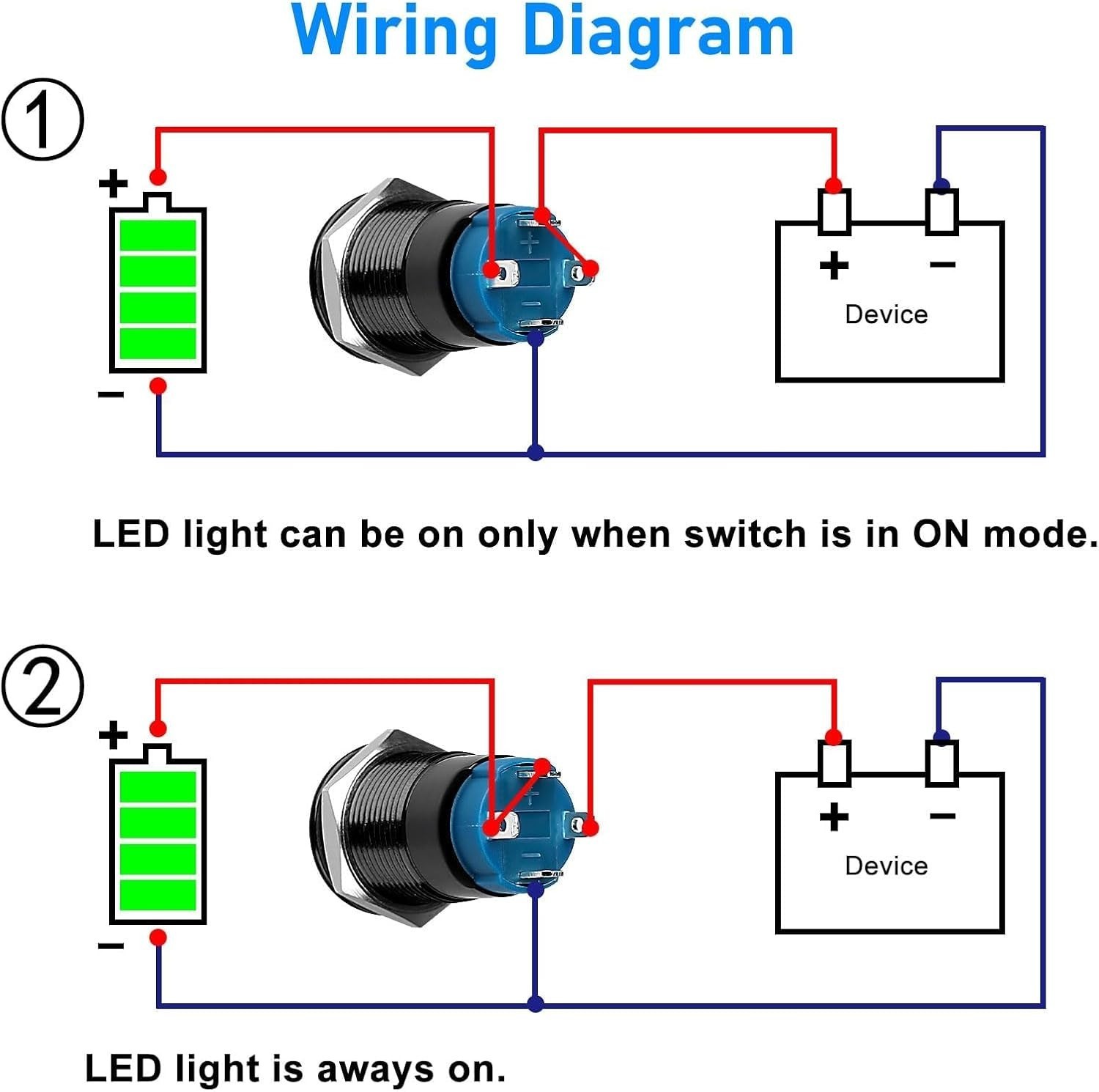 Wiring Diagram

①

+

−

+

−

+

−

Device

LED light can be on only when switch is in ON mode.

②

+

−

+

−

+

−

Device

LED light is aways on.