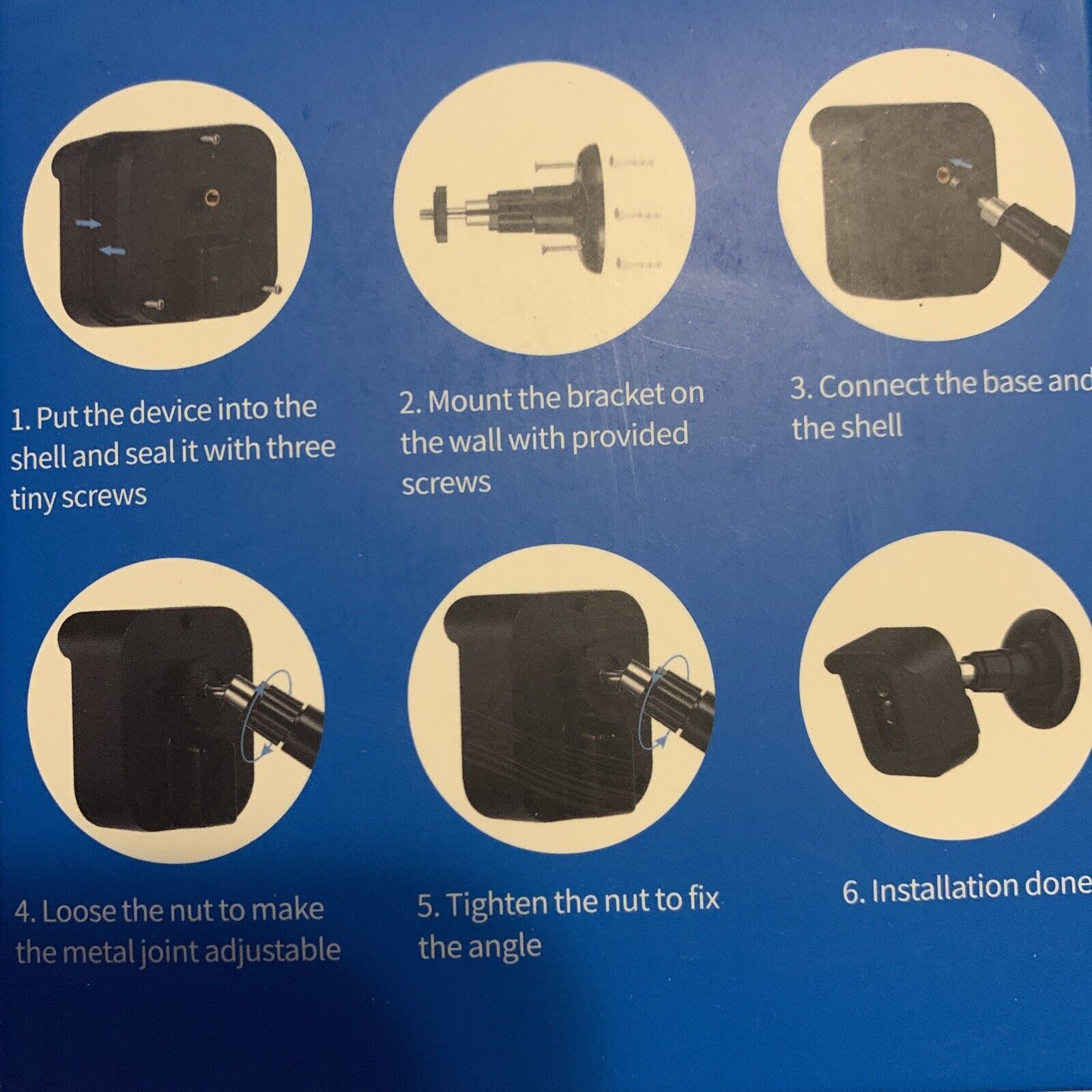 1. Put the device into the shell and seal it with three tiny screws

2. Mount the bracket on the wall with provided screws

3. Connect the base and the shell

4. Loose the nut to make the metal joint adjustable

5. Tighten the nut to fix the angle

6. Installation done