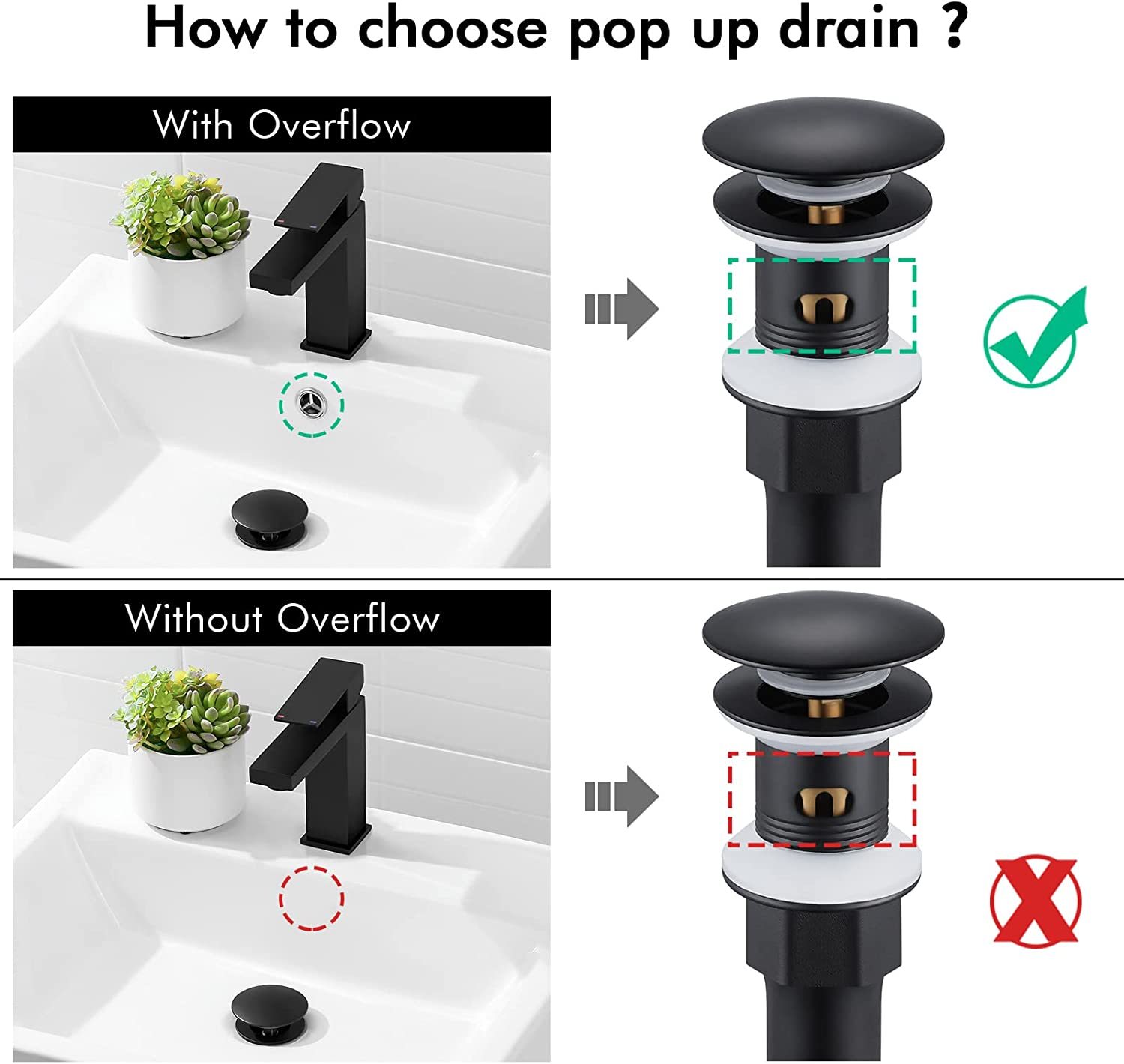 How to choose pop up drain ?

With Overflow

Without Overflow