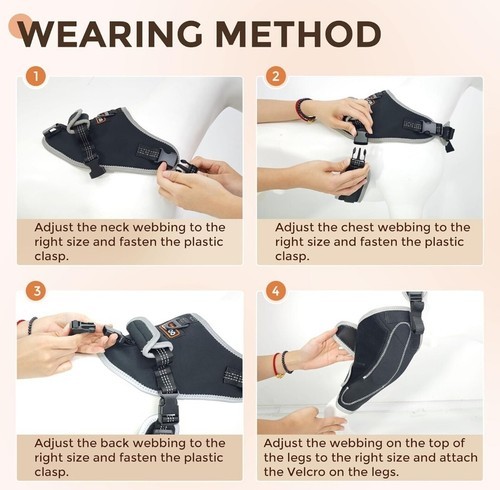 WEARING METHOD

1

Adjust the neck webbing to the right size and fasten the plastic clasp.

2

Adjust the chest webbing to the right size and fasten the plastic clasp.

3

Adjust the back webbing to the right size and fasten the plastic clasp.

4

Adjust the webbing on the top of the legs to the right size and attach the Velcro on the legs.