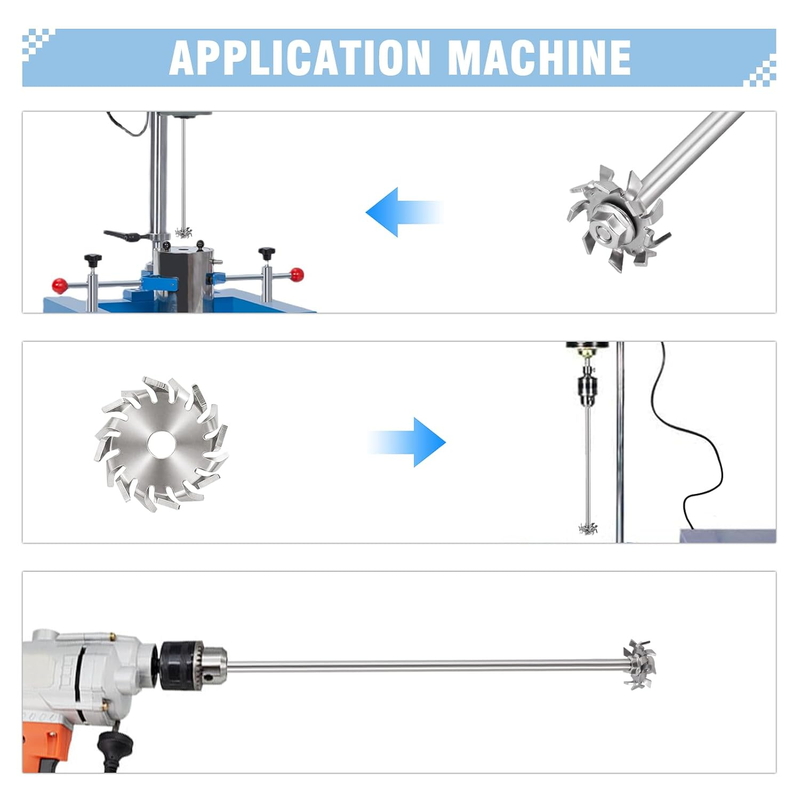 APPLICATION MACHINE