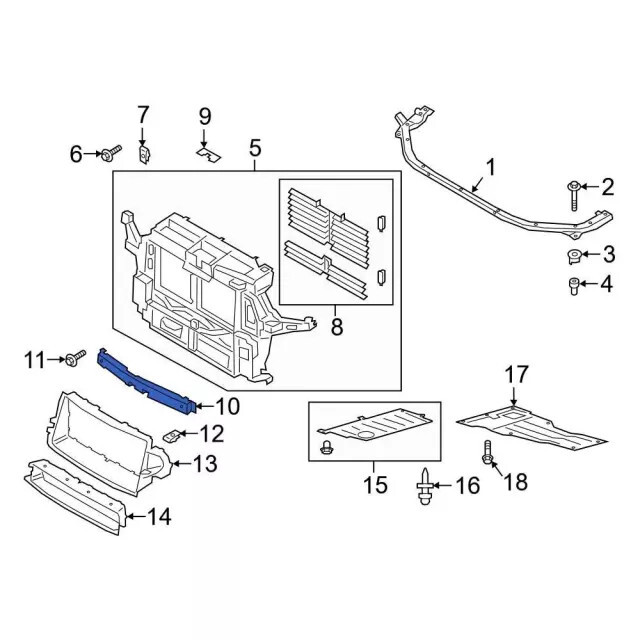 7
9
6
5
1
2
3
4
8
11
10
12
13
14
17
15
16
18