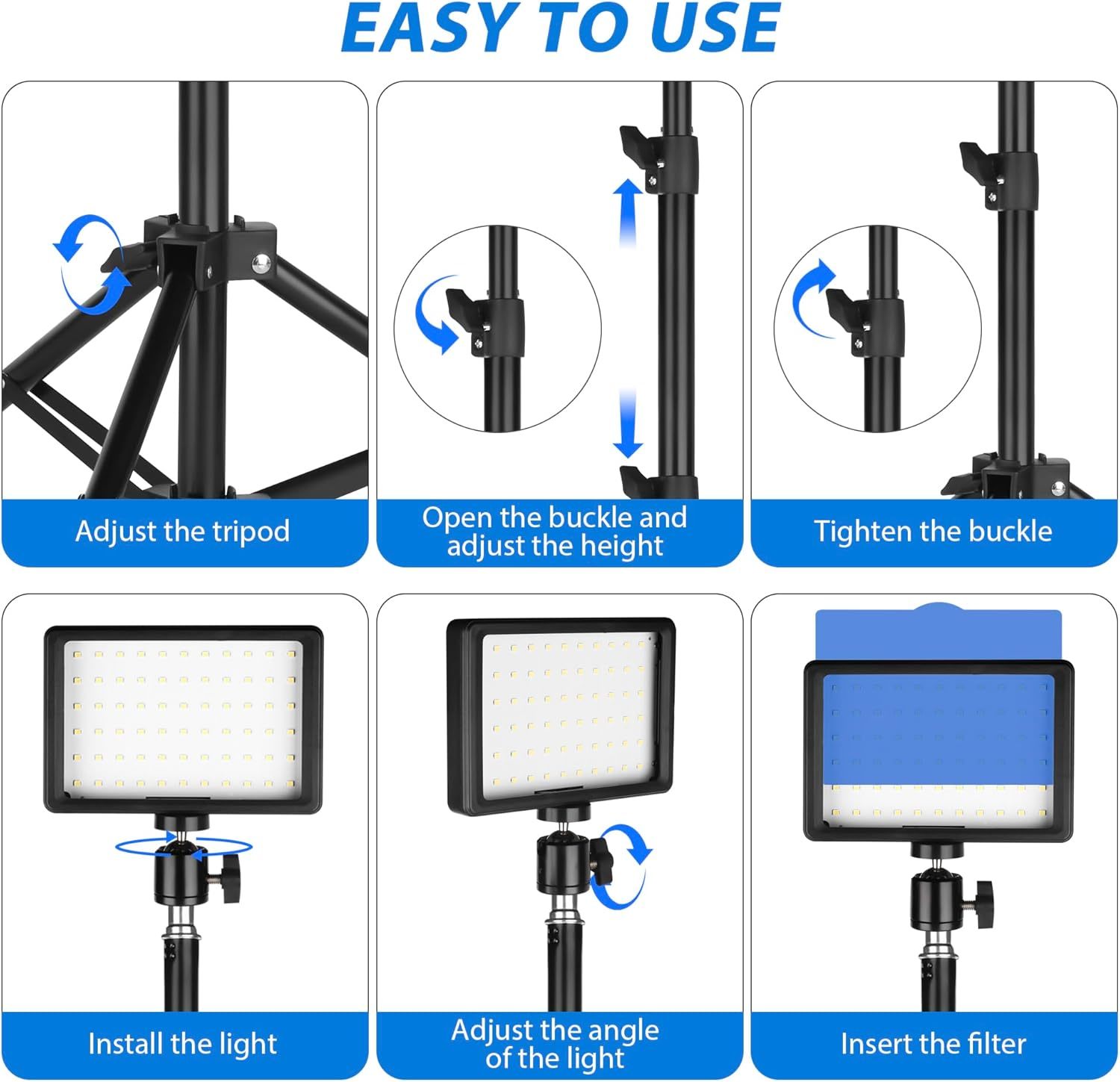 EASY TO USE

Adjust the tripod

Open the buckle and adjust the height

Tighten the buckle

Install the light

Adjust the angle of the light

Insert the filter