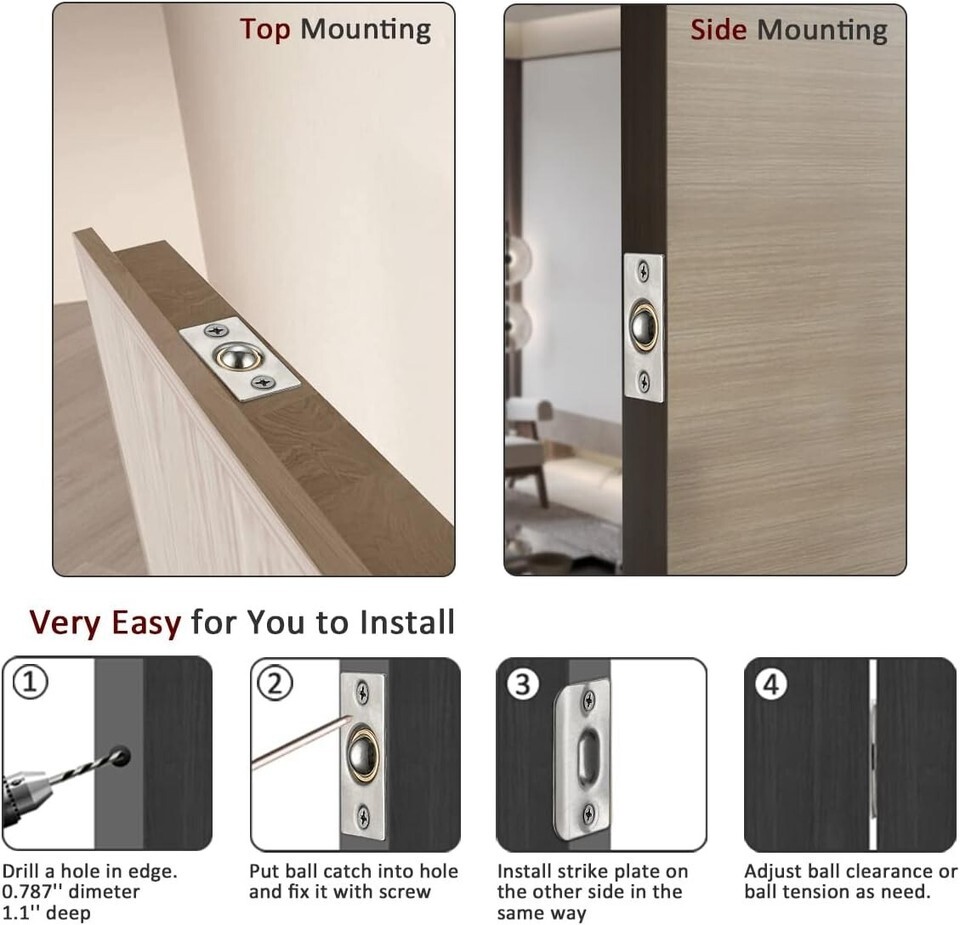 Top Mounting

Side Mounting

Very Easy for You to Install

①

Drill a hole in edge. 0.787'' dimeter 1.1'' deep

②

Put ball catch into hole and fix it with screw

3

Install strike plate on the other side in the same way

4

Adjust ball clearance or ball tension as need.