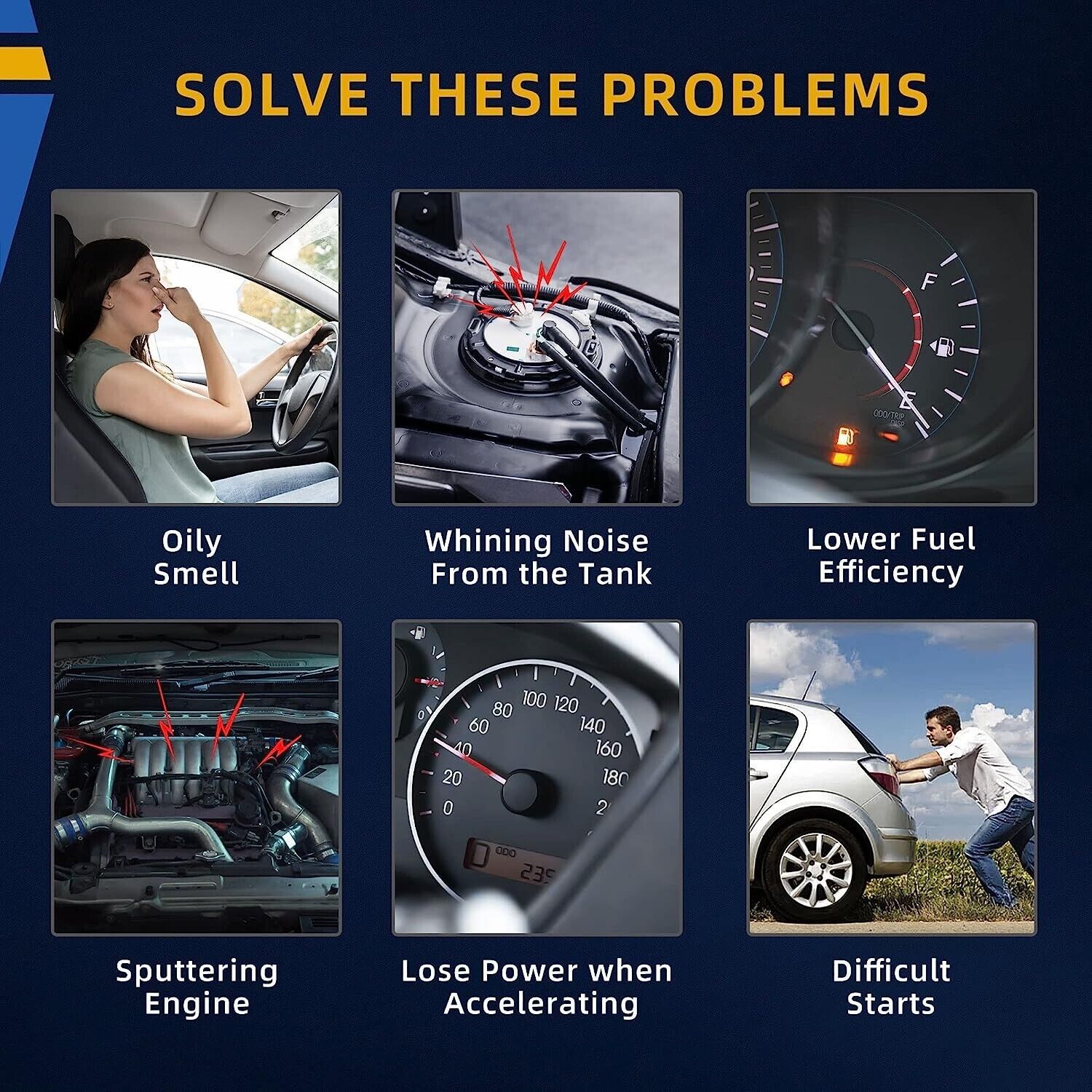 SOLVE THESE PROBLEMS

F
E
ODO/TRIP
DISP

Oily Smell

Whining Noise From the Tank

Lower Fuel Efficiency

0
20
40
60
80
100
120
140
160
180
ODO
235

Sputtering Engine

Lose Power when Accelerating

Difficult Starts