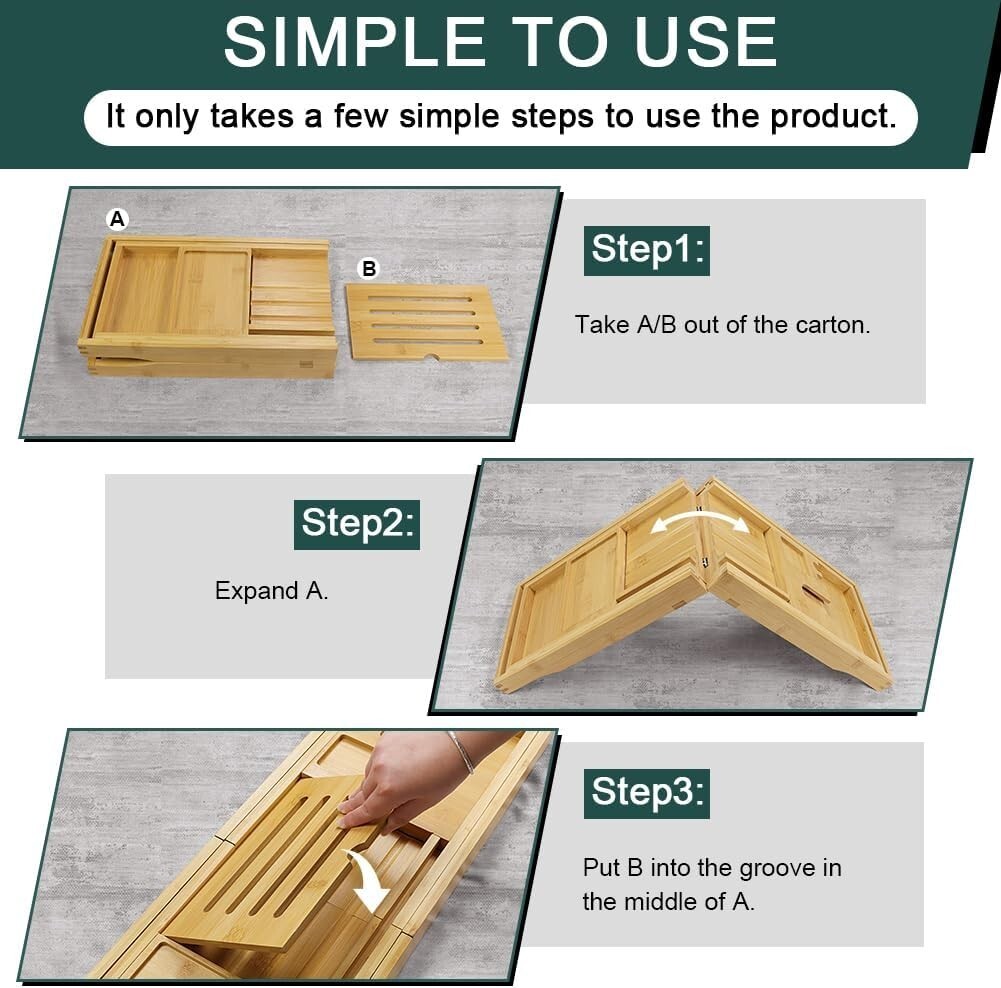 SIMPLE TO USE

It only takes a few simple steps to use the product.

A

B

Step1:

Take A/B out of the carton.

Step2:

Expand A.

Step3:

Put B into the groove in the middle of A.