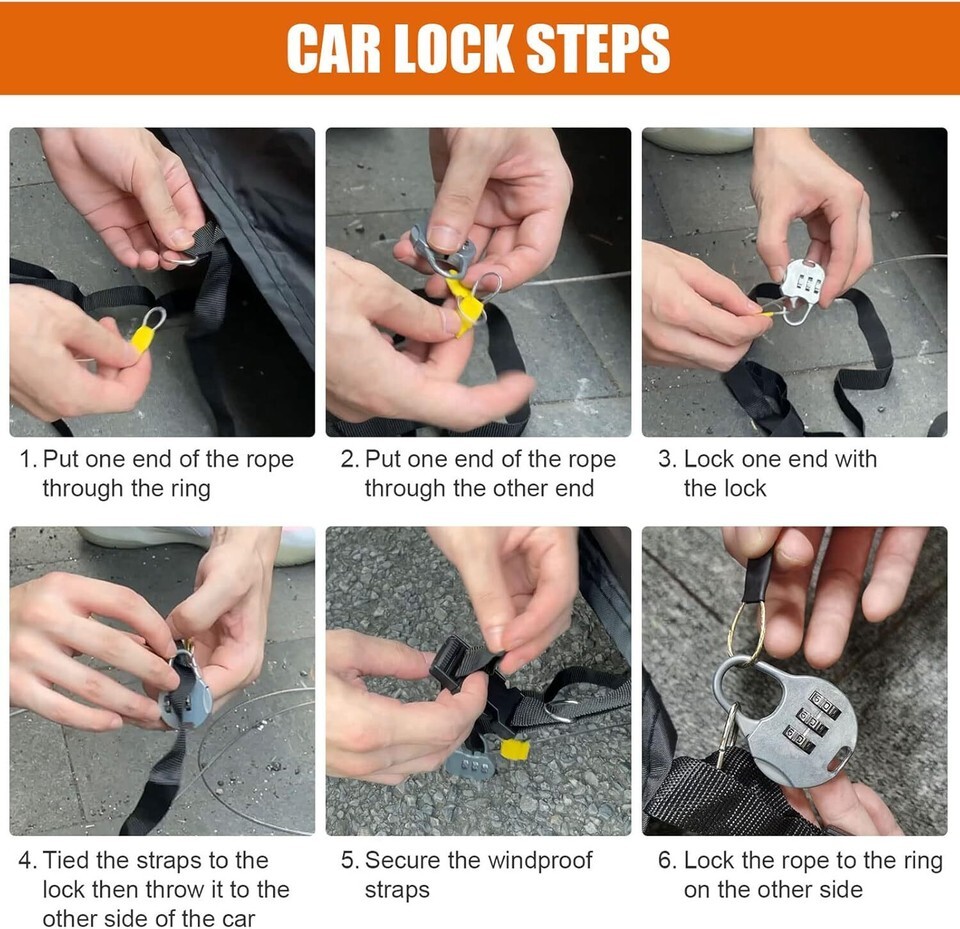 CAR LOCK STEPS

1. Put one end of the rope through the ring

2. Put one end of the rope through the other end

3. Lock one end with the lock

4. Tied the straps to the lock then throw it to the other side of the car

5. Secure the windproof straps

6. Lock the rope to the ring on the other side