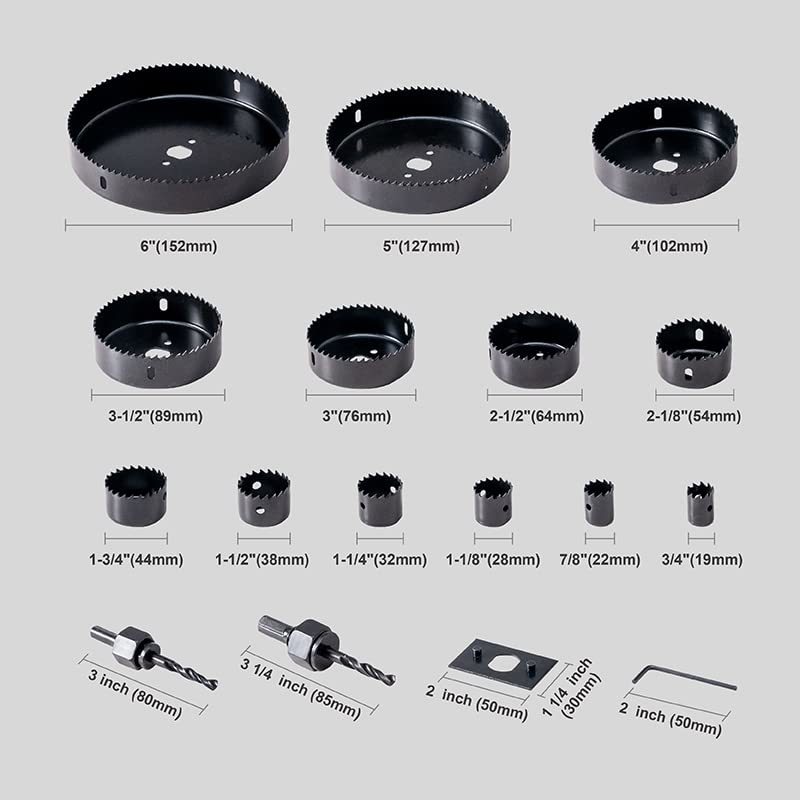 6''(152mm)
5''(127mm)
4''(102mm)
3-1/2''(89mm)
3''(76mm)
2-1/2''(64mm)
2-1/8''(54mm)
1-3/4''(44mm)
1-1/2''(38mm)
1-1/4''(32mm)
1-1/8''(28mm)
7/8''(22mm)
3/4''(19mm)
3 inch (80mm)
3 1/4 inch (85mm)
2 inch (50mm)
1 1/4 inch (30mm)
2 inch (50mm)