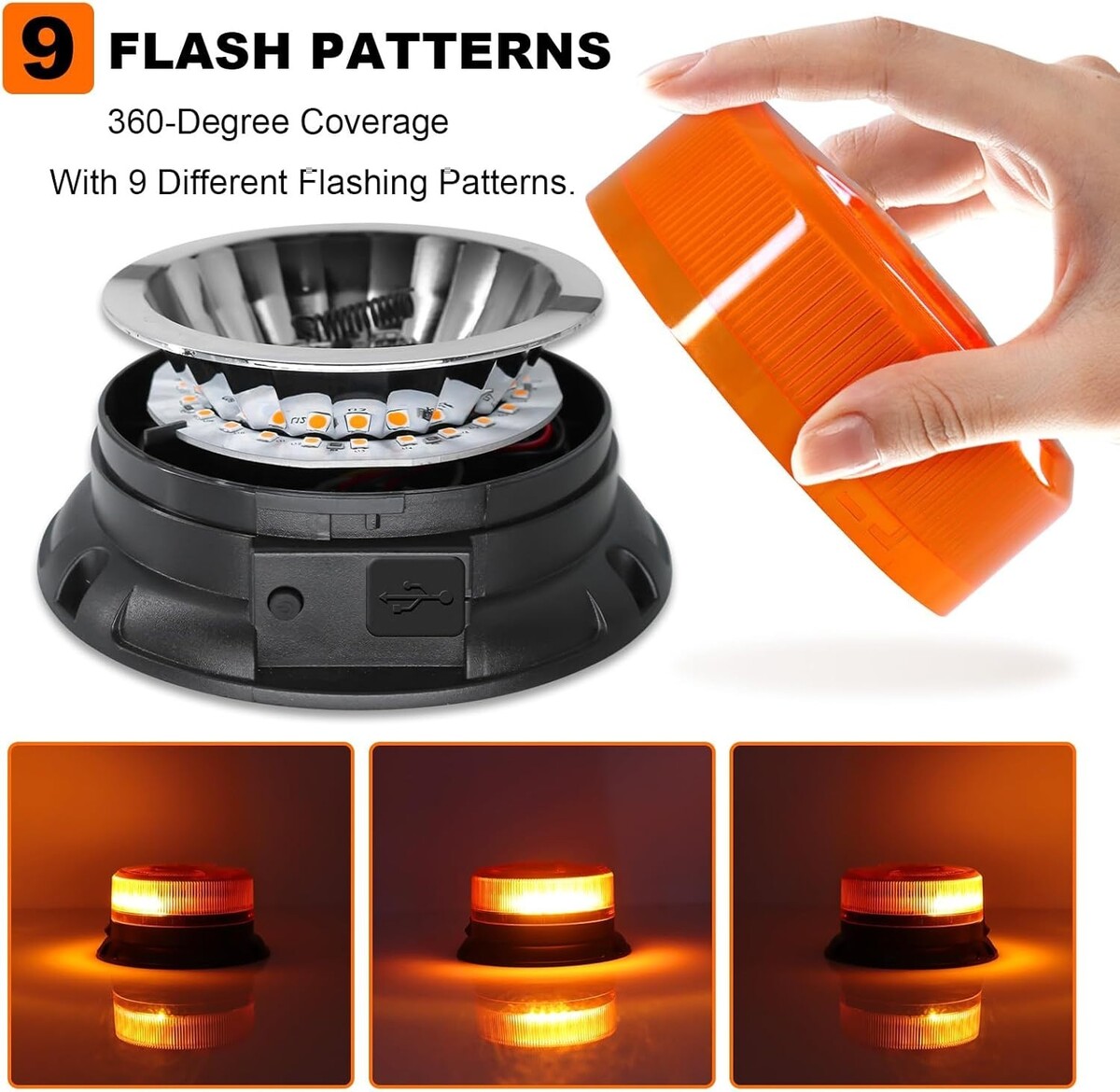 9 FLASH PATTERNS

360-Degree Coverage

With 9 Different Flashing Patterns.