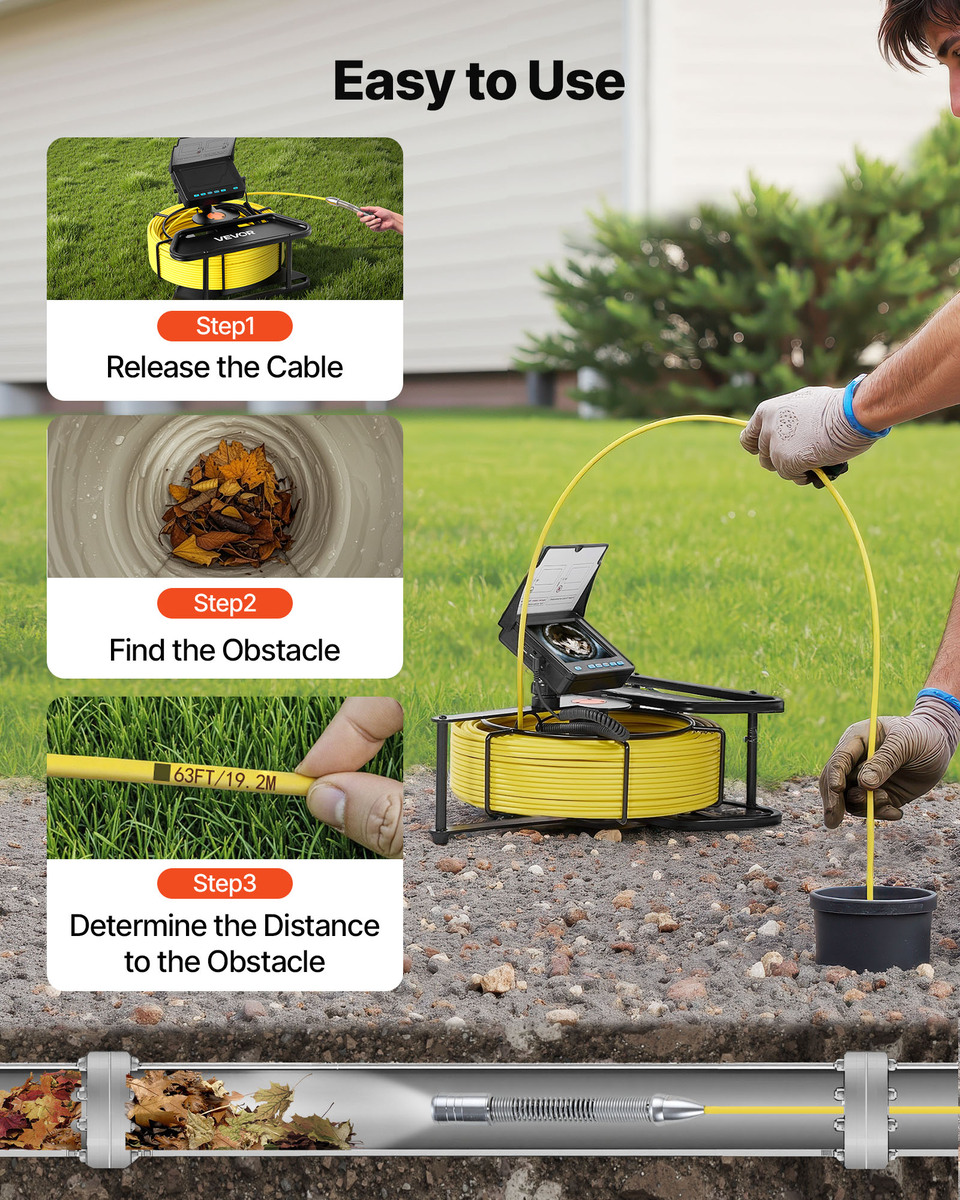 Easy to Use

VEVOR

Step1
Release the Cable

Step2
Find the Obstacle

63FT/19.2M

Step3
Determine the Distance to the Obstacle