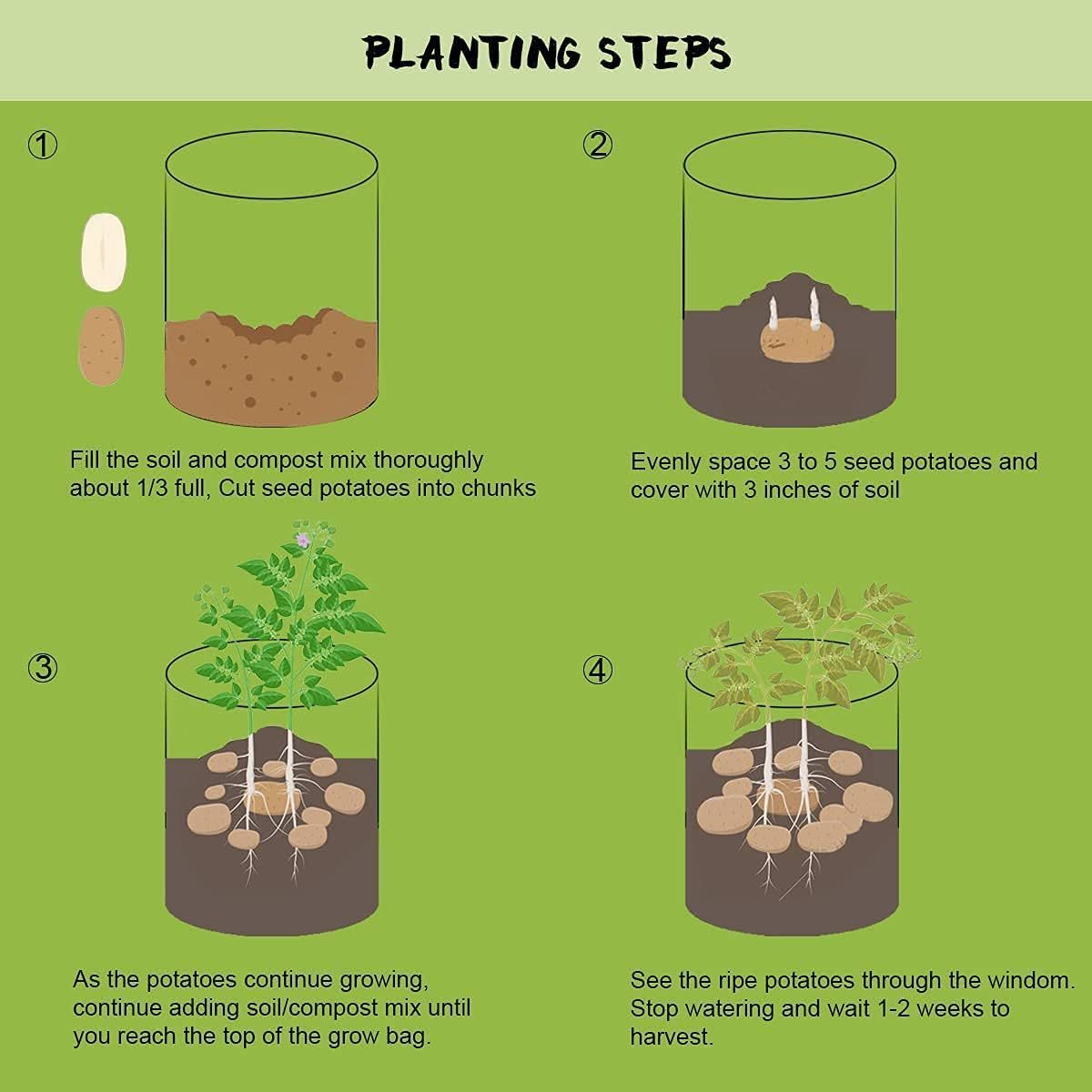 PLANTING STEPS

①

Fill the soil and compost mix thoroughly about 1/3 full, Cut seed potatoes into chunks

②

Evenly space 3 to 5 seed potatoes and cover with 3 inches of soil

③

As the potatoes continue growing, continue adding soil/compost mix until you reach the top of the grow bag.

④

See the ripe potatoes through the windom. Stop watering and wait 1-2 weeks to harvest.