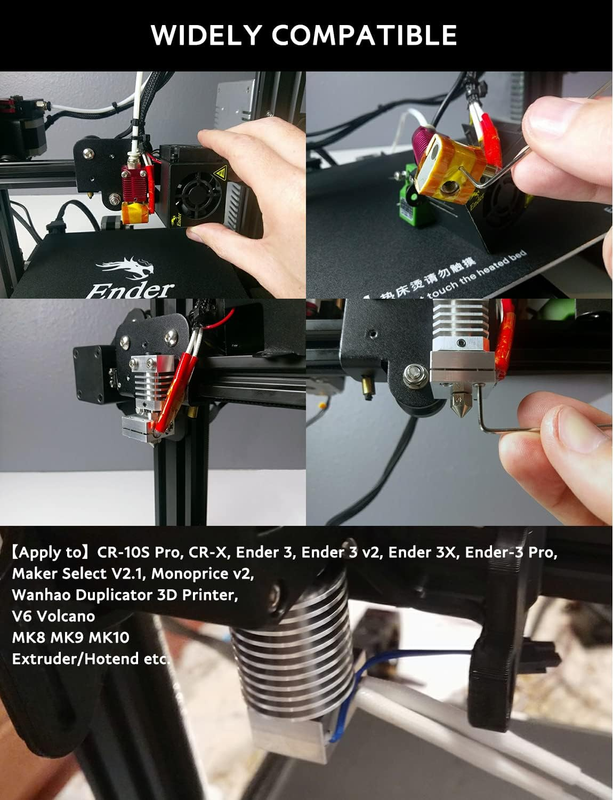 WIDELY COMPATIBLE

Ender

热床烫请勿触摸
touch the heated bed

【Apply to】CR-10S Pro, CR-X, Ender 3, Ender 3 v2, Ender 3X, Ender-3 Pro, Maker Select V2.1, Monoprice v2, Wanhao Duplicator 3D Printer, V6 Volcano MK8 MK9 MK10 Extruder/Hotend etc.