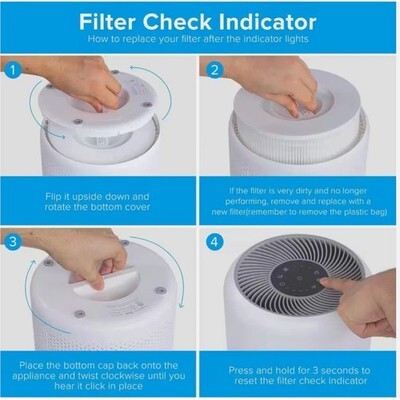 Filter Check Indicator
How to replace your filter after the indicator lights

1

Flip it upside down and rotate the bottom cover

2

If the filter is very dirty and no longer performing, remove and replace with a new filter(remember to remove the plastic bag)

3

Place the bottom cap back onto the appliance and twist clockwise until you hear it click in place

4

Press and hold for 3 seconds to reset the filter check indicator