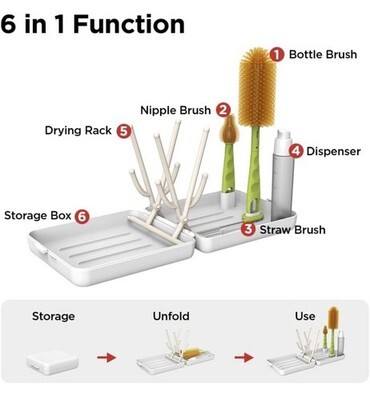 6 in 1 Function

1 Bottle Brush

Nipple Brush 2

Drying Rack 5

4 Dispenser

Storage Box 6

3 Straw Brush

Storage

Unfold

Use