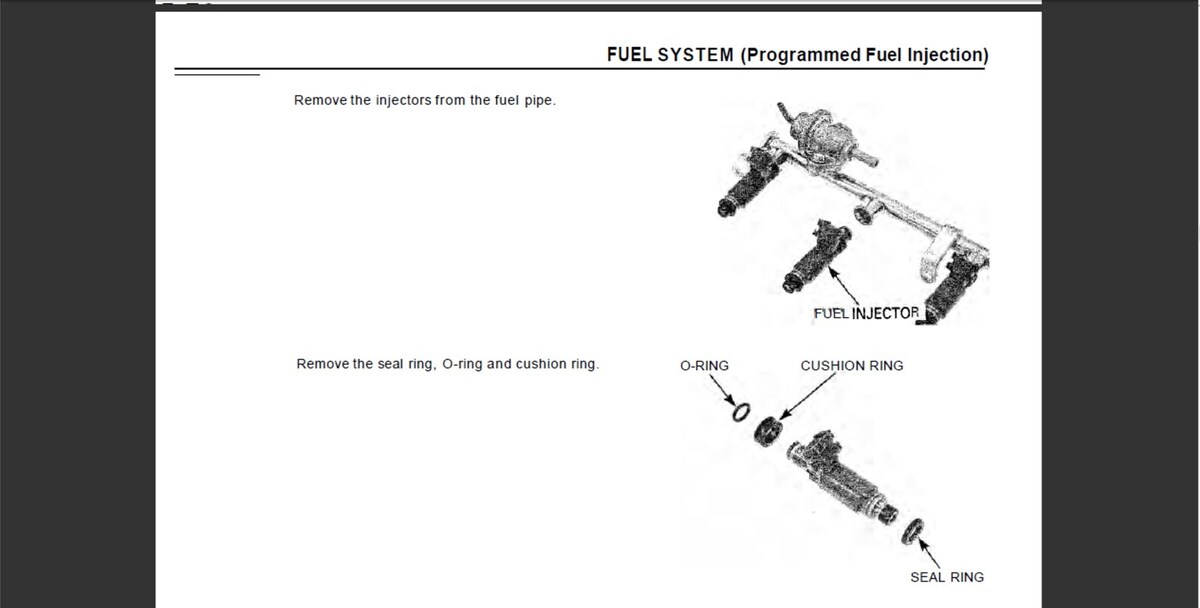 FUEL SYSTEM (Programmed Fuel Injection)

Remove the injectors from the fuel pipe.

FUEL INJECTOR

Remove the seal ring, O-ring and cushion ring.

O-RING

CUSHION RING

SEAL RING