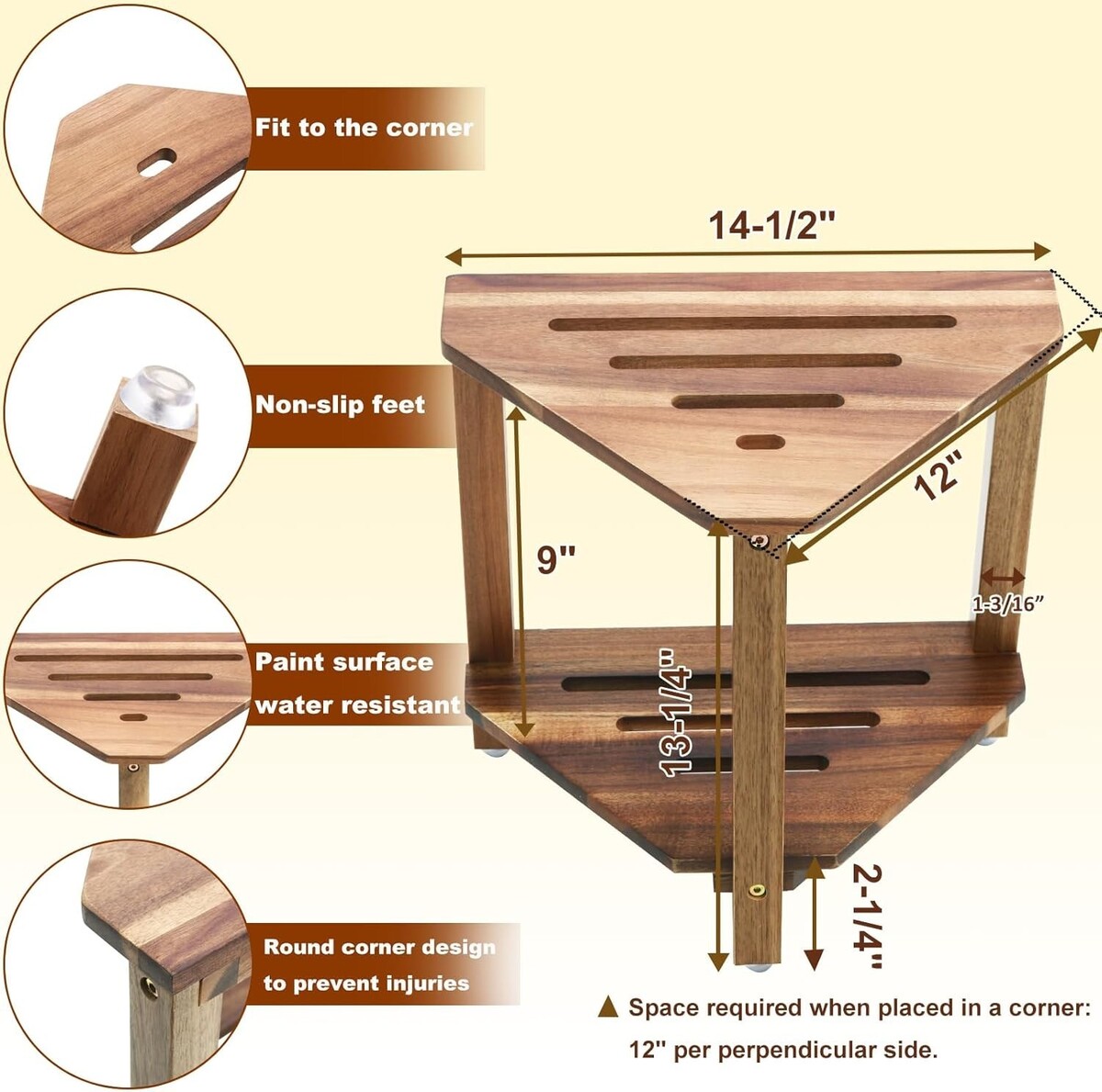 Fit to the corner

Non-slip feet

Paint surface water resistant

Round corner design to prevent injuries

14-1/2"

12"

9"

1-3/16"

13-1/4"

2-1/4"

▲ Space required when placed in a corner: 12" per perpendicular side.