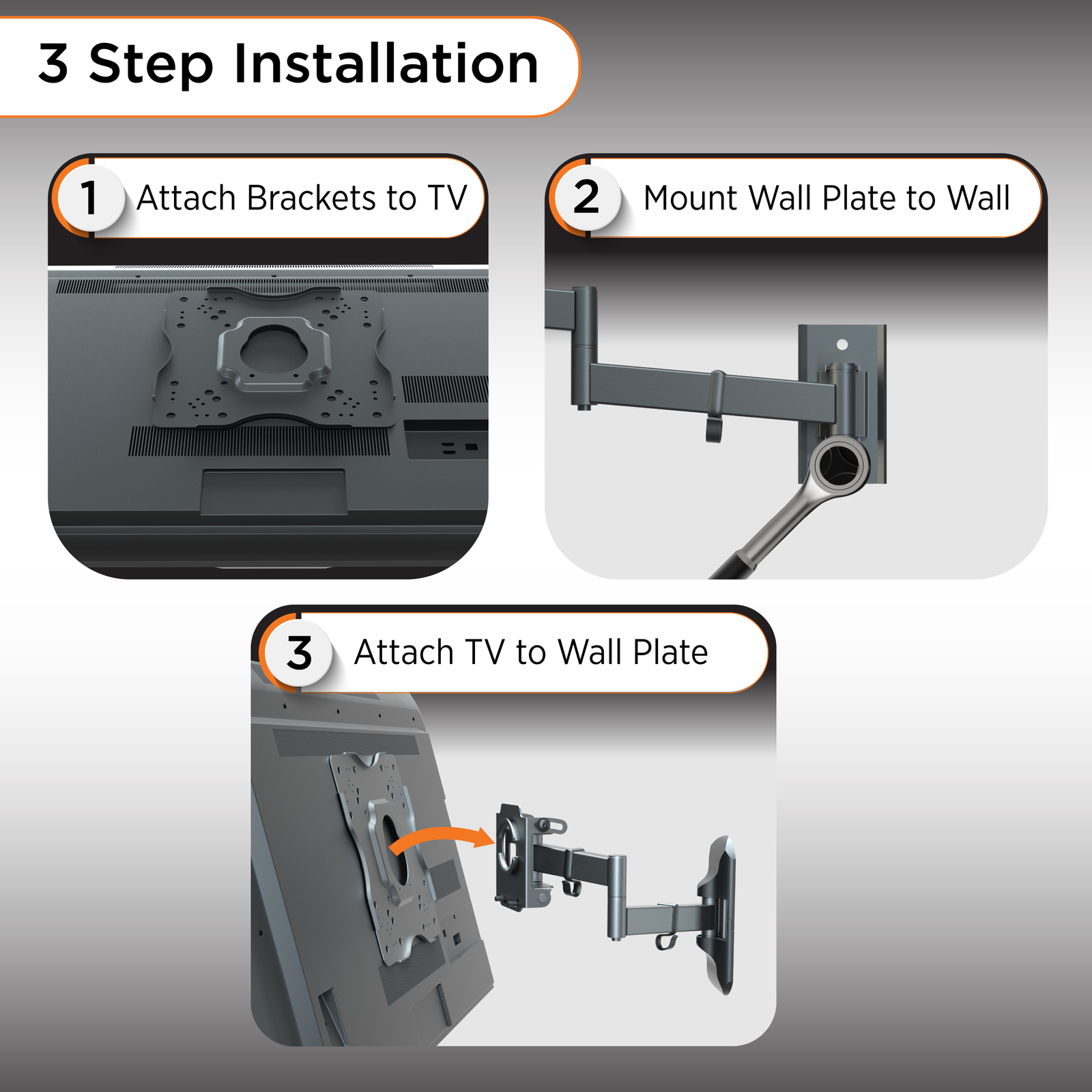 3 Step Installation

1 Attach Brackets to TV

2 Mount Wall Plate to Wall

3 Attach TV to Wall Plate