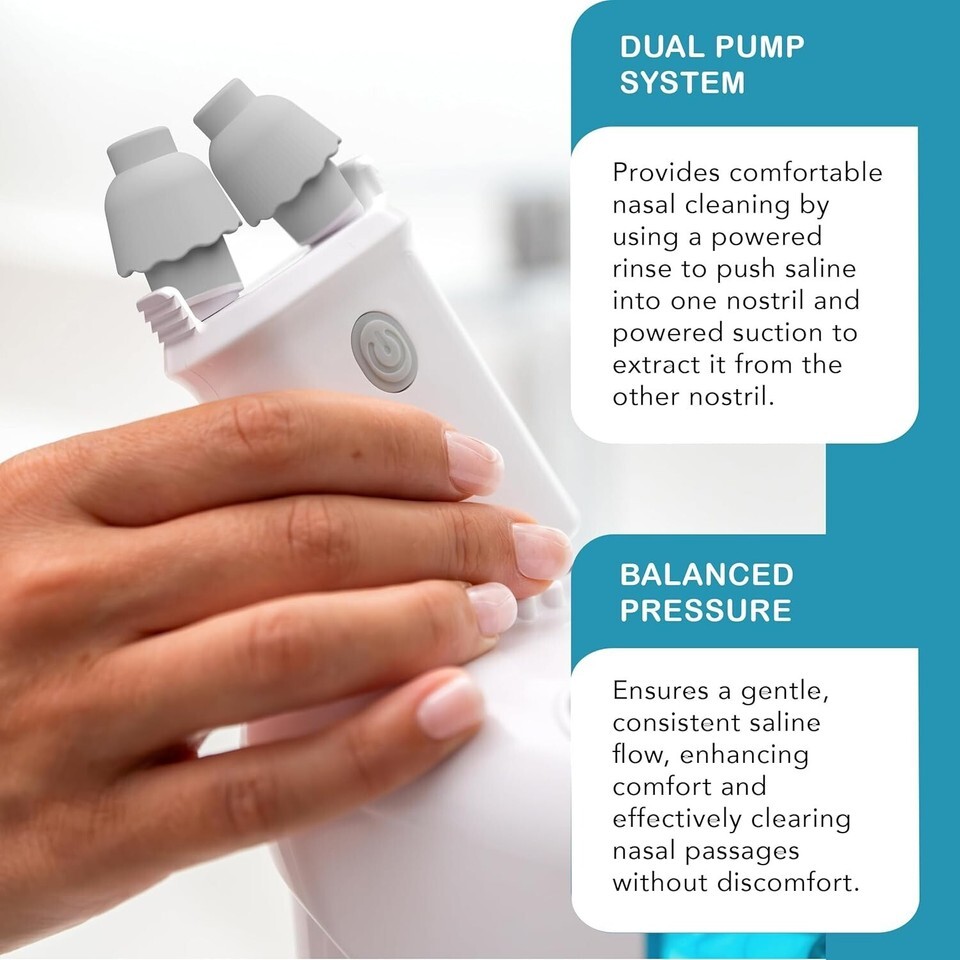 DUAL PUMP SYSTEM

Provides comfortable nasal cleaning by using a powered rinse to push saline into one nostril and powered suction to extract it from the other nostril.

BALANCED PRESSURE

Ensures a gentle, consistent saline flow, enhancing comfort and effectively clearing nasal passages without discomfort.