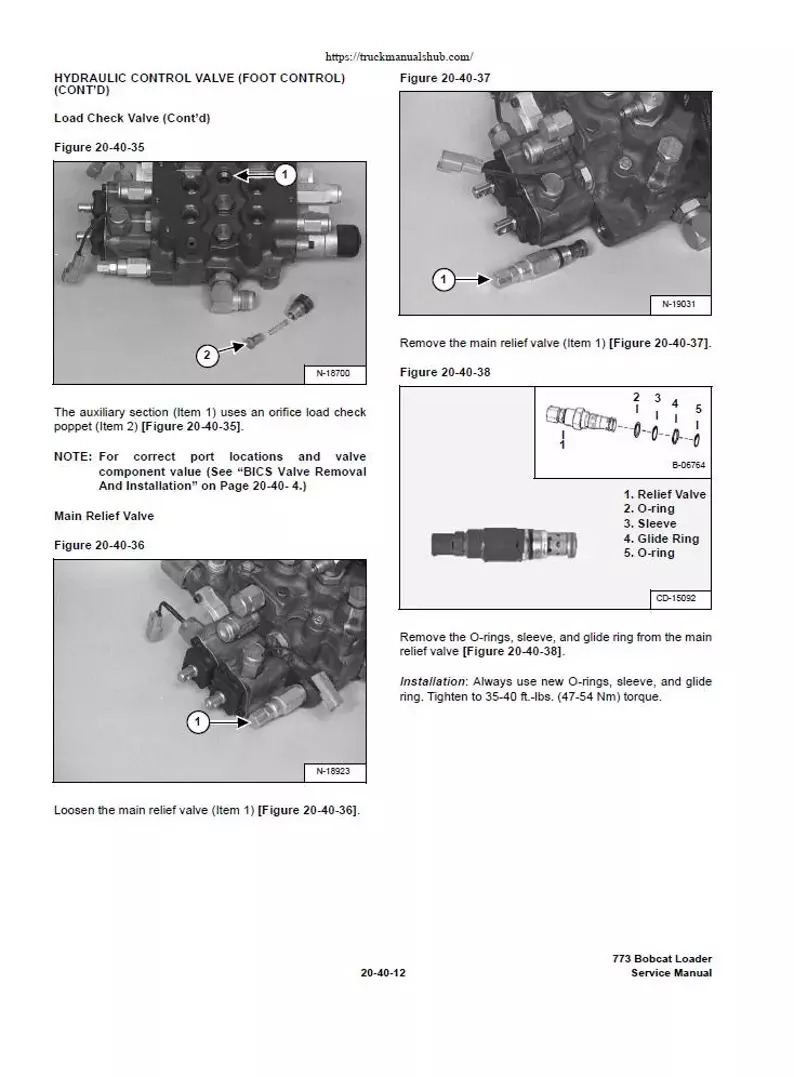 https://truckmanualshub.com/

HYDRAULIC CONTROL VALVE (FOOT CONTROL) (CONT'D)

Load Check Valve (Cont'd)

Figure 20-40-35

1

2

N-18700

The auxiliary section (Item 1) uses an orifice load check poppet (Item 2) [Figure 20-40-35].

NOTE: For correct port locations and valve component value (See "BICS Valve Removal And Installation" on Page 20-40- 4.)

Main Relief Valve

Figure 20-40-36

1

N-18923

Loosen the main relief valve (Item 1) [Figure 20-40-36].

Figure 20-40-37

1

N-19031

Remove the main relief valve (Item 1) [Figure 20-40-37].

Figure 20-40-38

1 2 3 4 5

B-06764

1. Relief Valve
2. O-ring
3. Sleeve
4. Glide Ring
5. O-ring

CD-15092

Remove the O-rings, sleeve, and glide ring from the main relief valve [Figure 20-40-38].

Installation: Always use new O-rings, sleeve, and glide ring. Tighten to 35-40 ft.-lbs. (47-54 Nm) torque.

20-40-12

773 Bobcat Loader
Service Manual