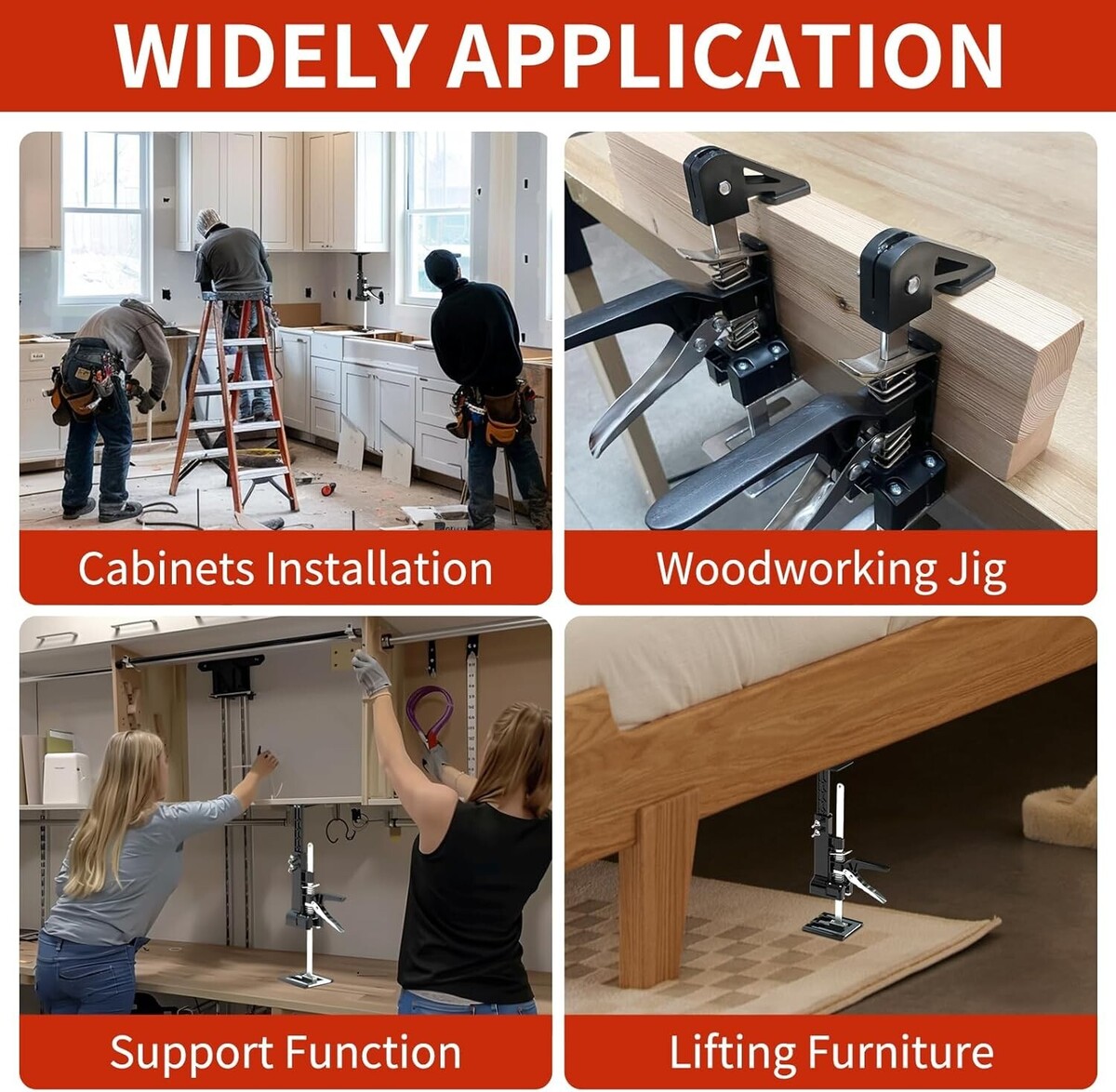 WIDELY APPLICATION

Cabinets Installation

Woodworking Jig

Support Function

Lifting Furniture