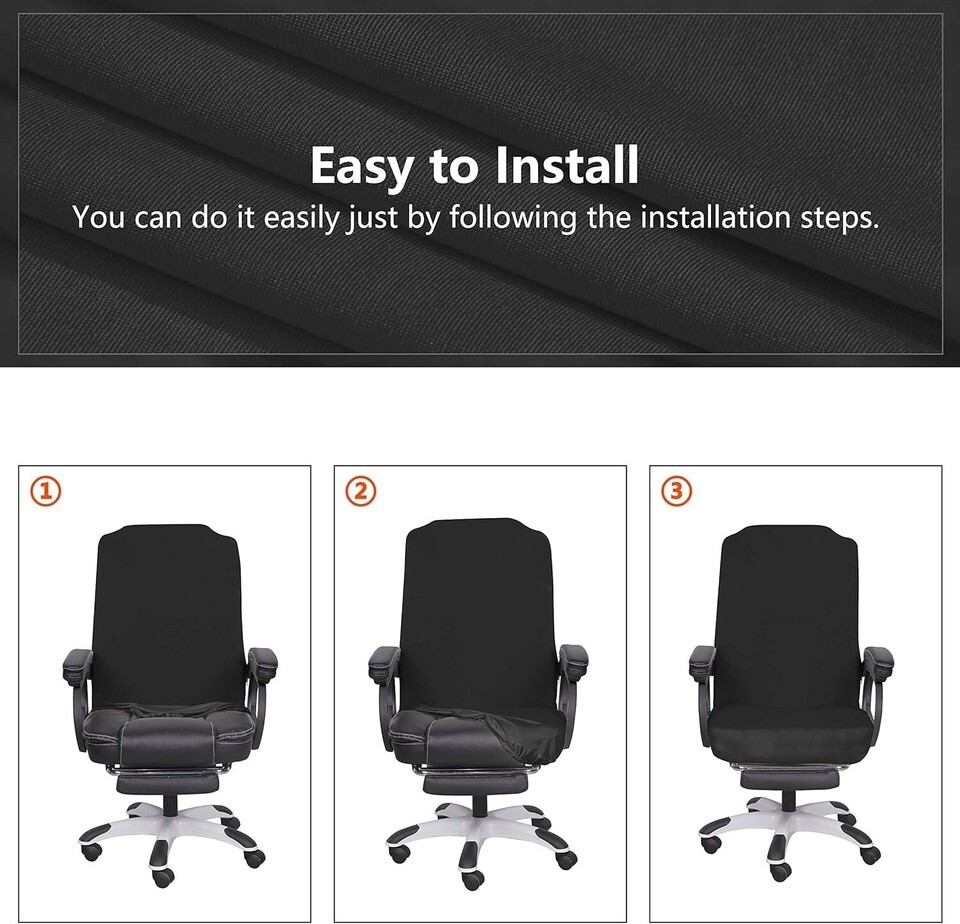 Easy to Install
You can do it easily just by following the installation steps.

①

②

③